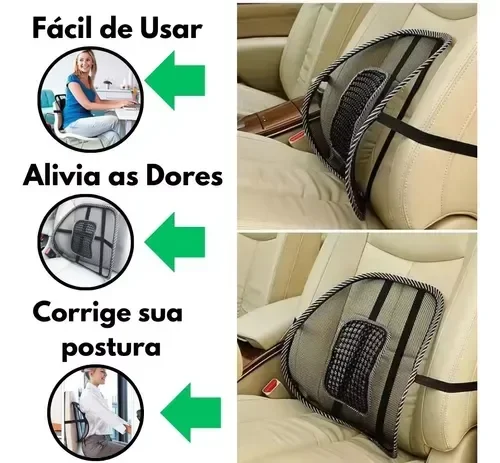 Fácil de Usar

Alivia as Dores

Corrige sua postura