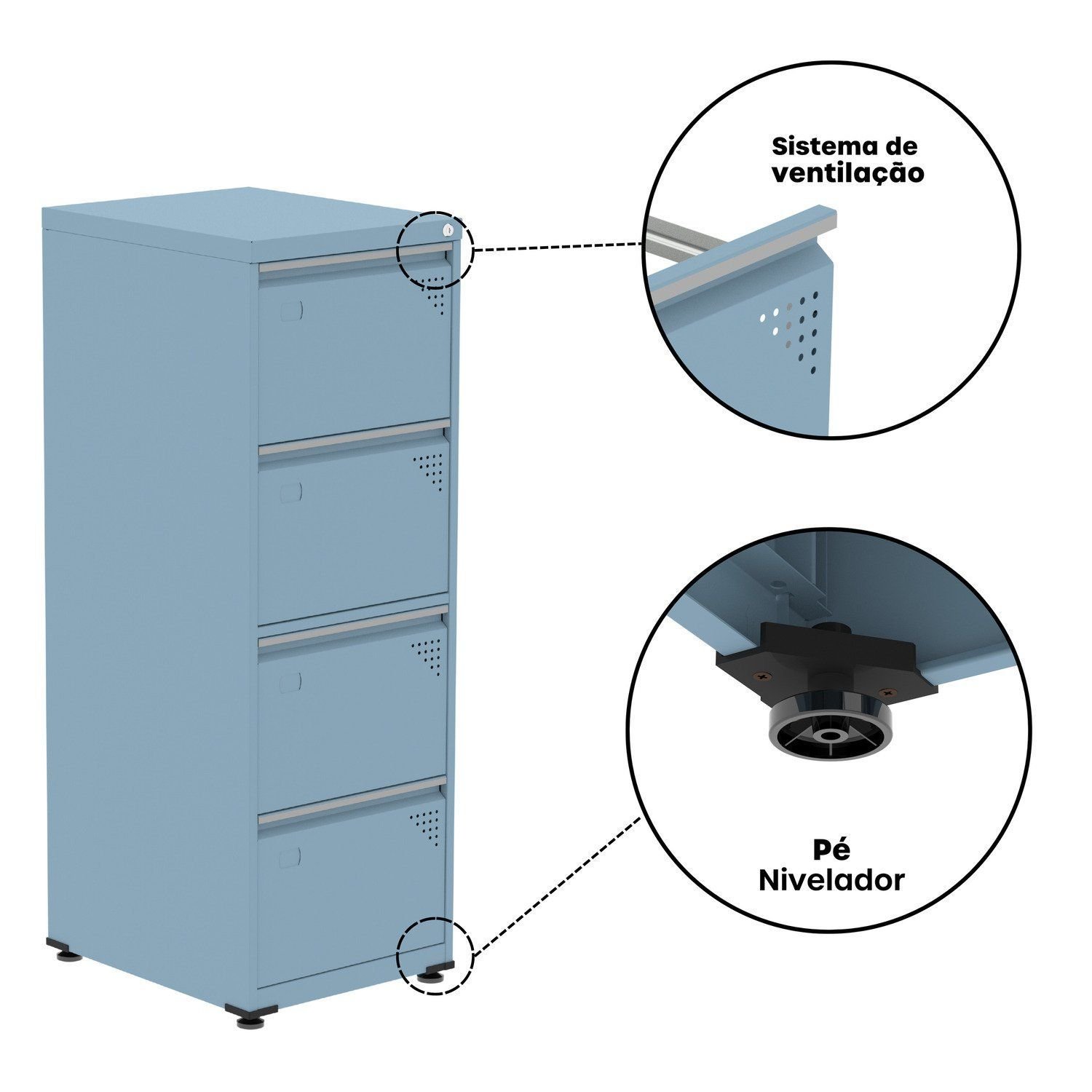 Sistema de ventilação

Pé Nivelador