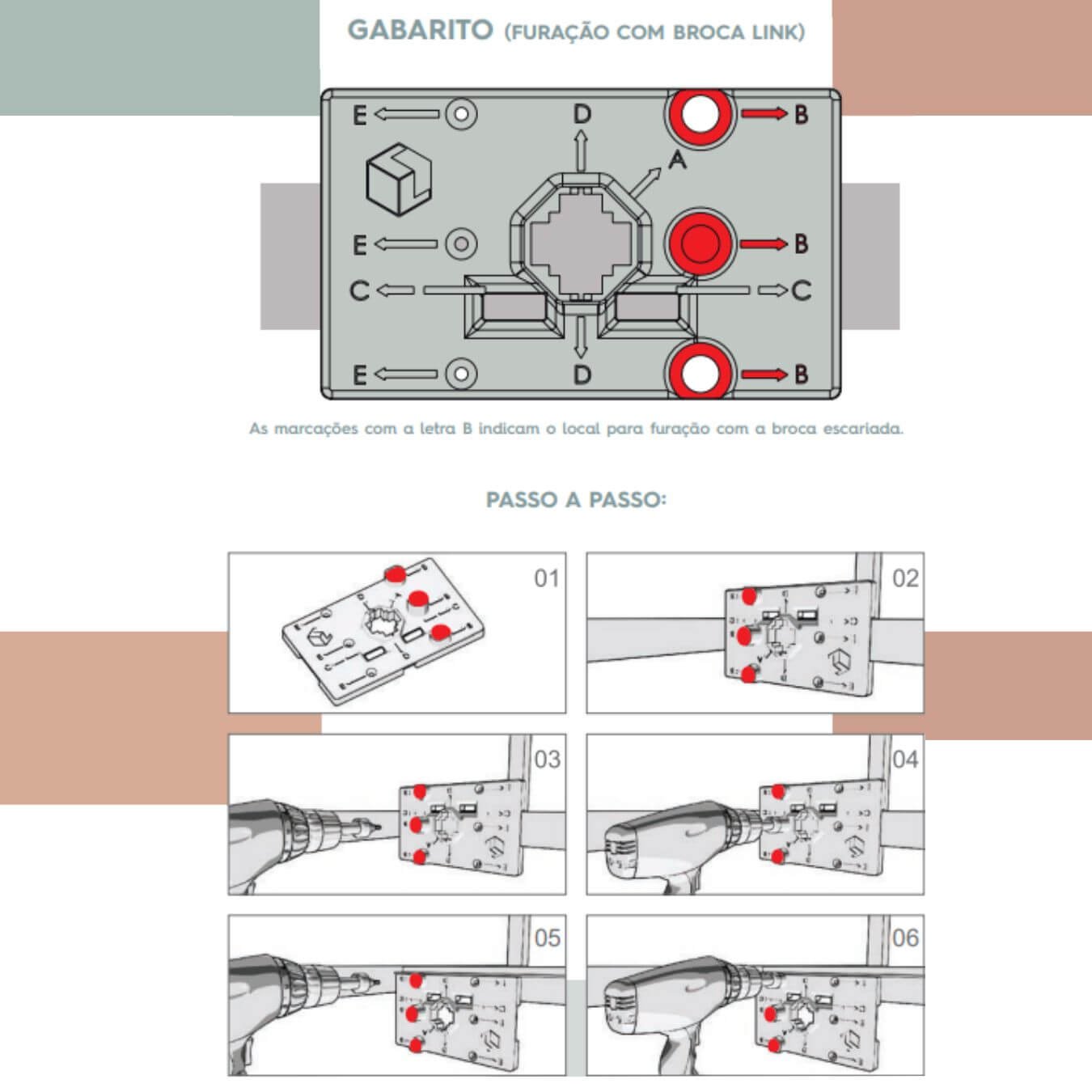 GABARITO (FURAÇÃO COM BROCA LINK)

E
D
B
A
E
B
C
C
E
D
B

As marcações com a letra B indicam o local para furação com a broca escariada.

PASSO A PASSO:

01

02

03

04

05

06