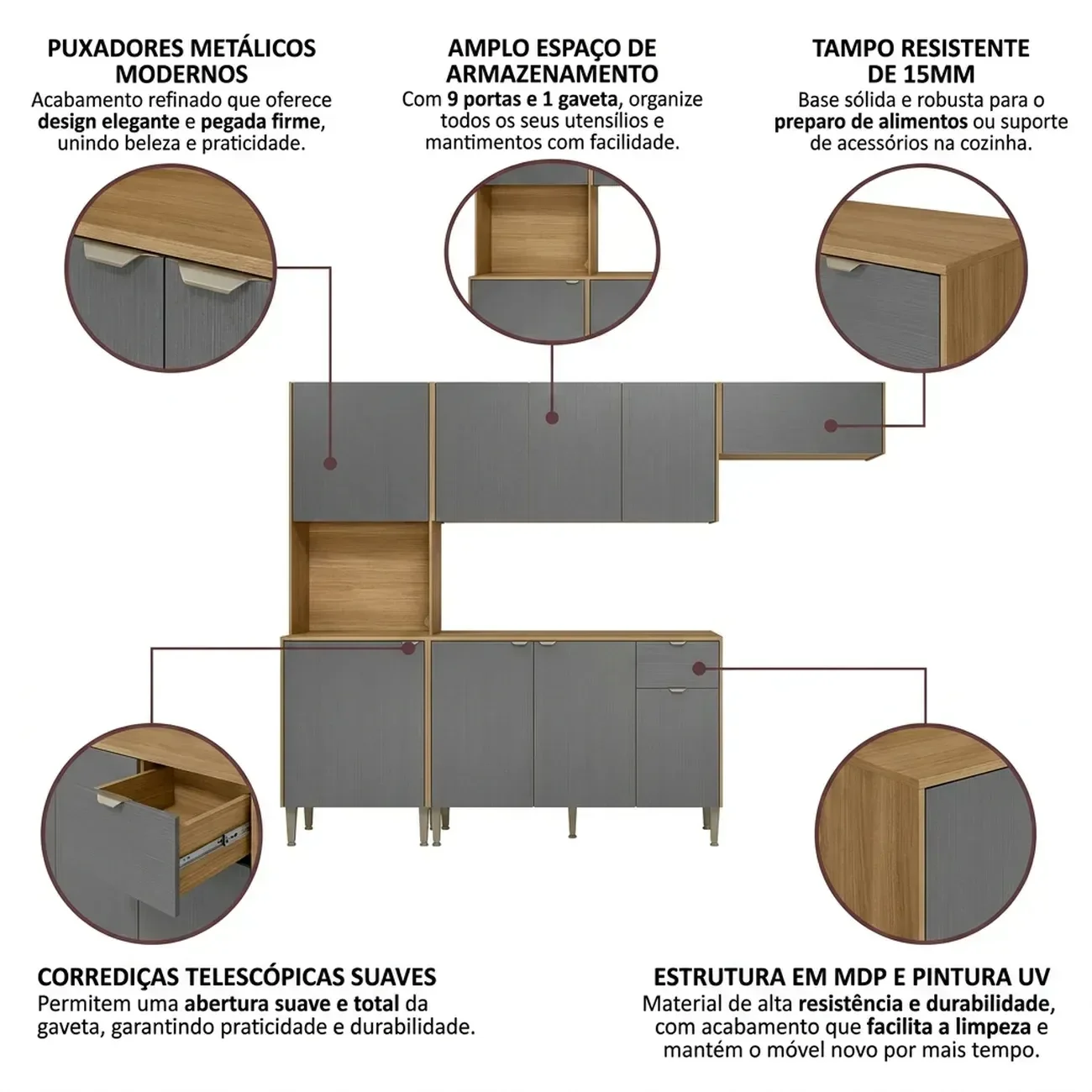 PUXADORES METÁLICOS MODERNOS

Acabamento refinado que oferece design elegante e pegada firme, unindo beleza e praticidade.

AMPLO ESPAÇO DE ARMAZENAMENTO

Com 9 portas e 1 gaveta, organize todos os seus utensílios e mantimentos com facilidade.

TAMPO RESISTENTE DE 15MM

Base sólida e robusta para o preparo de alimentos ou suporte de acessórios na cozinha.

CORREDIÇAS TELESCÓPICAS SUAVES

Permitem uma abertura suave e total da gaveta, garantindo praticidade e durabilidade.

ESTRUTURA EM MDP E PINTURA UV

Material de alta resistência e durabilidade, com acabamento que facilita a limpeza e mantém o móvel novo por mais tempo.