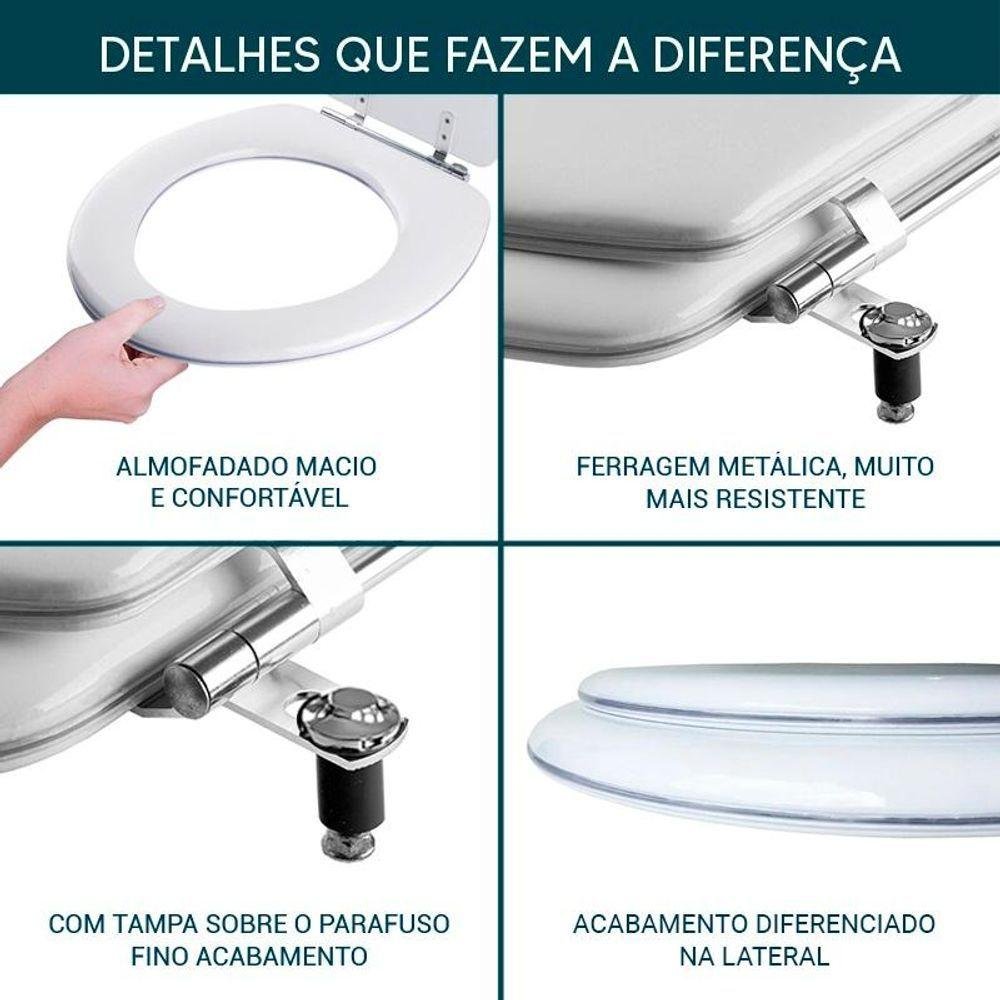 DETALHES QUE FAZEM A DIFERENÇA

ALMOFADADO MACIO E CONFORTÁVEL

FERRAGEM METÁLICA, MUITO MAIS RESISTENTE

COM TAMPA SOBRE O PARAFUSO FINO ACABAMENTO

ACABAMENTO DIFERENCIADO NA LATERAL