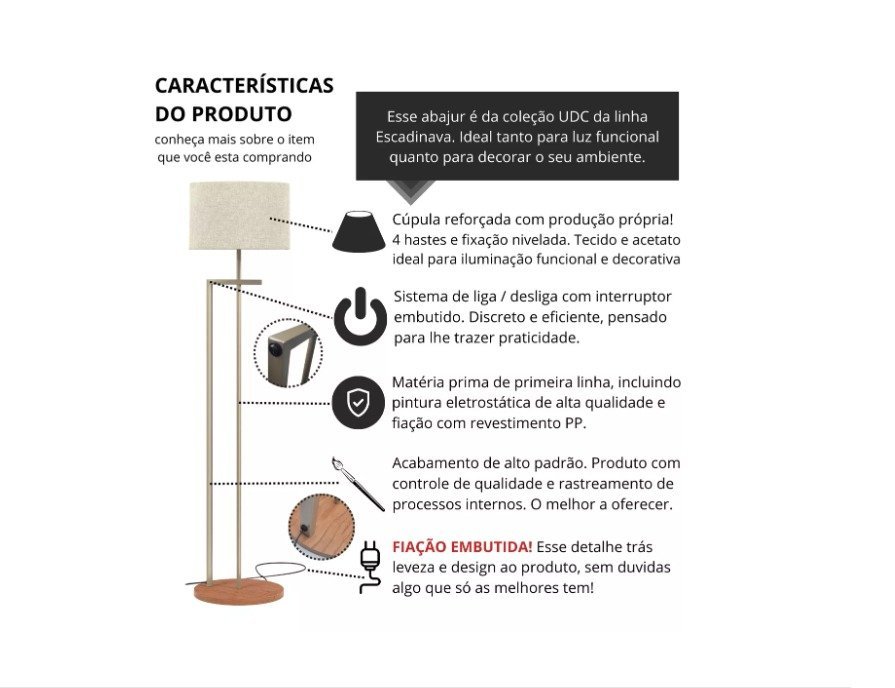 CARACTERÍSTICAS DO PRODUTO
conheça mais sobre o item que você esta comprando

Esse abajur é da coleção UDC da linha Escadinava. Ideal tanto para luz funcional quanto para decorar o seu ambiente.

Cúpula reforçada com produção própria! 4 hastes e fixação nivelada. Tecido e acetato ideal para iluminação funcional e decorativa

Sistema de liga / desliga com interruptor embutido. Discreto e eficiente, pensado para lhe trazer praticidade.

Matéria prima de primeira linha, incluindo pintura eletrostática de alta qualidade e fiação com revestimento PP.

Acabamento de alto padrão. Produto com controle de qualidade e rastreamento de processos internos. O melhor a oferecer.

FIAÇÃO EMBUTIDA! Esse detalhe trás leveza e design ao produto, sem duvidas algo que só as melhores tem!