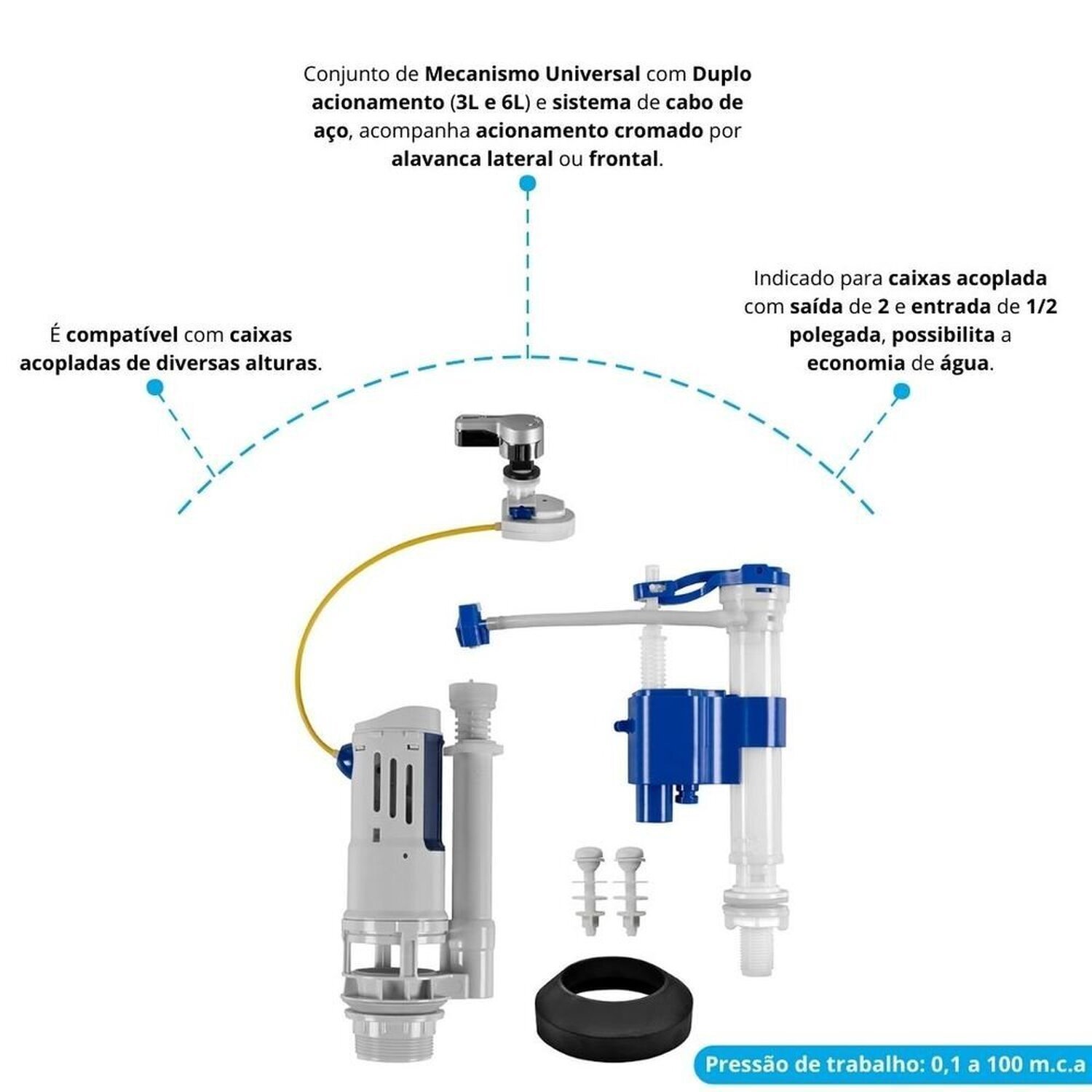 Conjunto de Mecanismo Universal com Duplo acionamento (3L e 6L) e sistema de cabo de aço, acompanha acionamento cromado por alavanca lateral ou frontal.

É compatível com caixas acopladas de diversas alturas.

Indicado para caixas acoplada com saída de 2 e entrada de 1/2 polegada, possibilita a economia de água.

Pressão de trabalho: 0,1 a 100 m.c.a