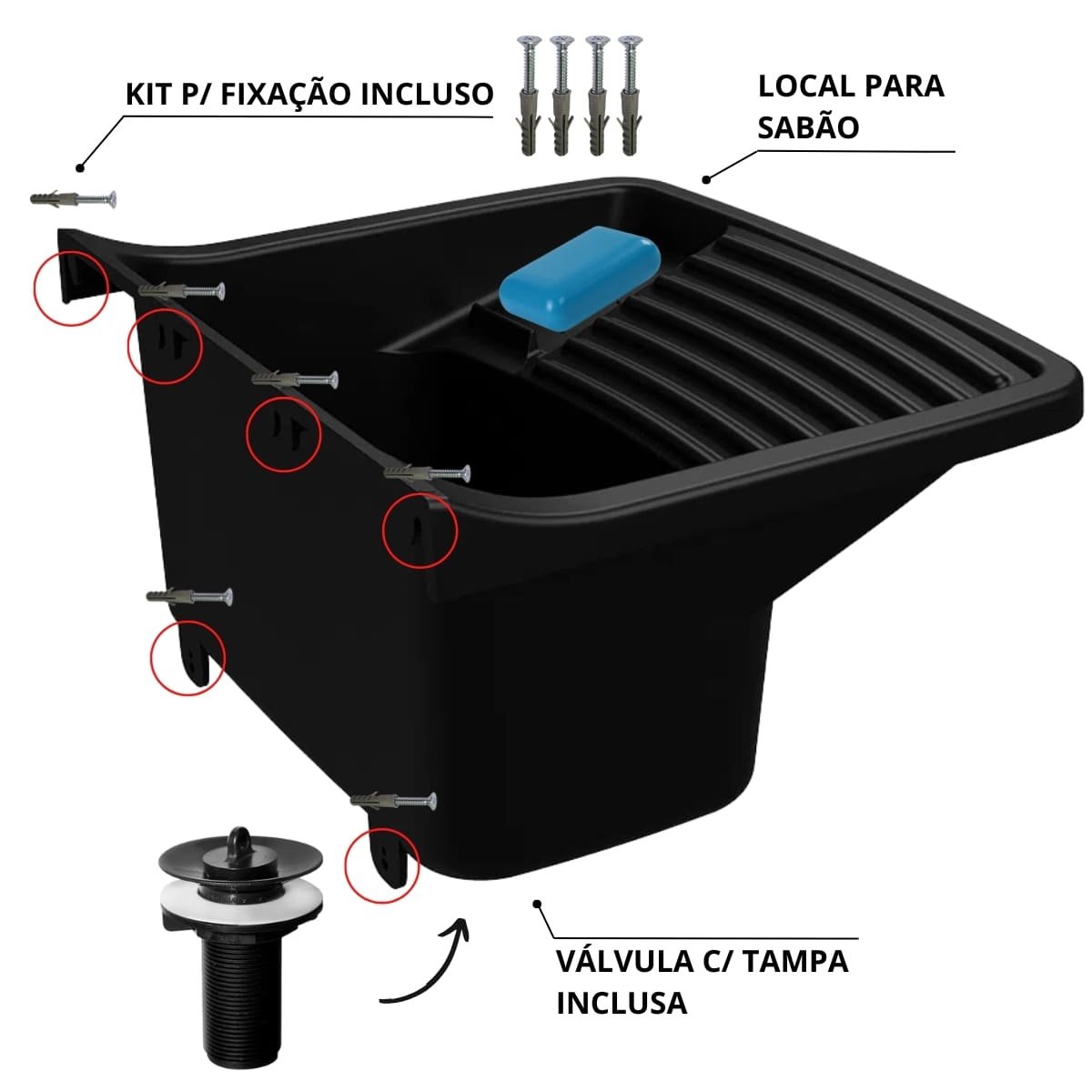 KIT P/ FIXAÇÃO INCLUSO

LOCAL PARA SABÃO

VÁLVULA C/ TAMPA INCLUSA