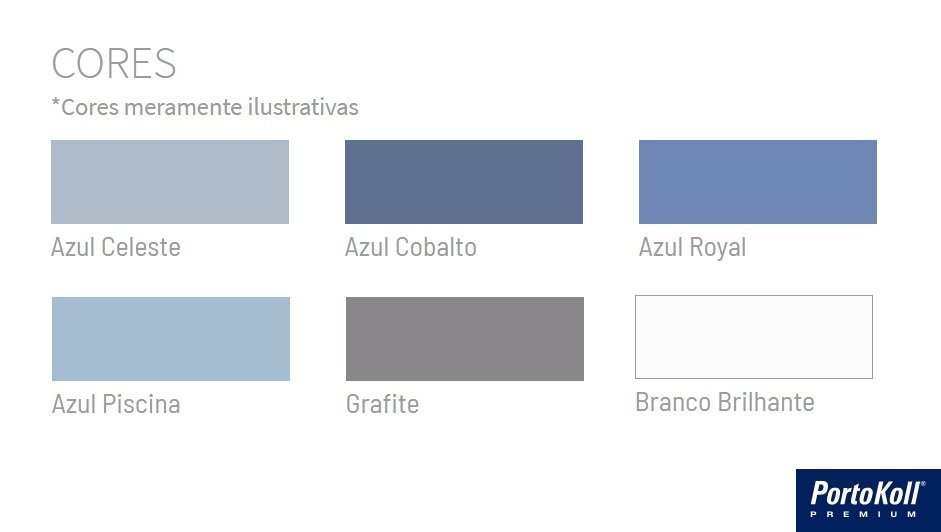 CORES

*Cores meramente ilustrativas

Azul Celeste

Azul Cobalto

Azul Royal

Azul Piscina

Grafite

Branco Brilhante

PortoKoll®
PREMIUM