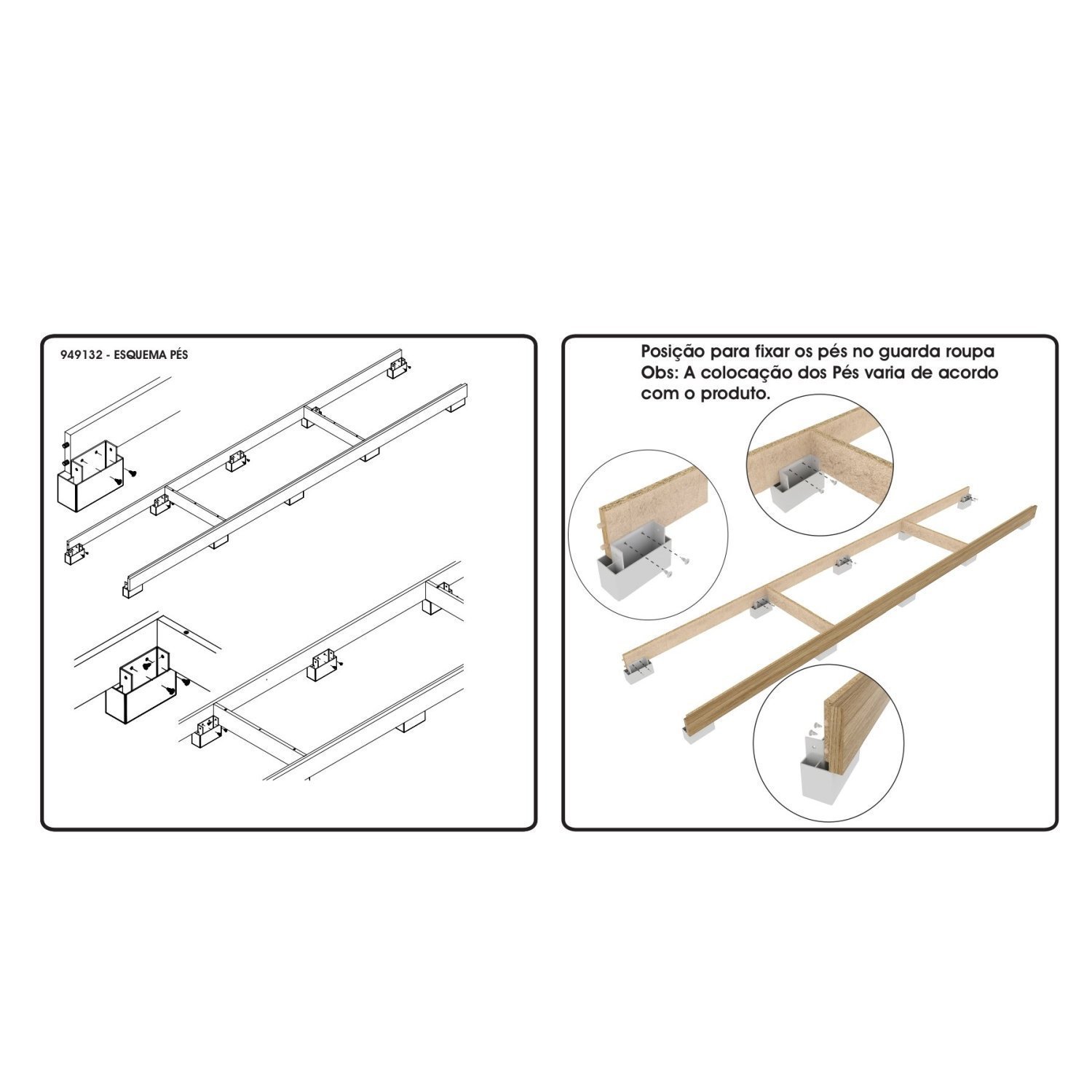 949132 - ESQUEMA PÉS

Posição para fixar os pés no guarda roupa
Obs: A colocação dos Pés varia de acordo com o produto.