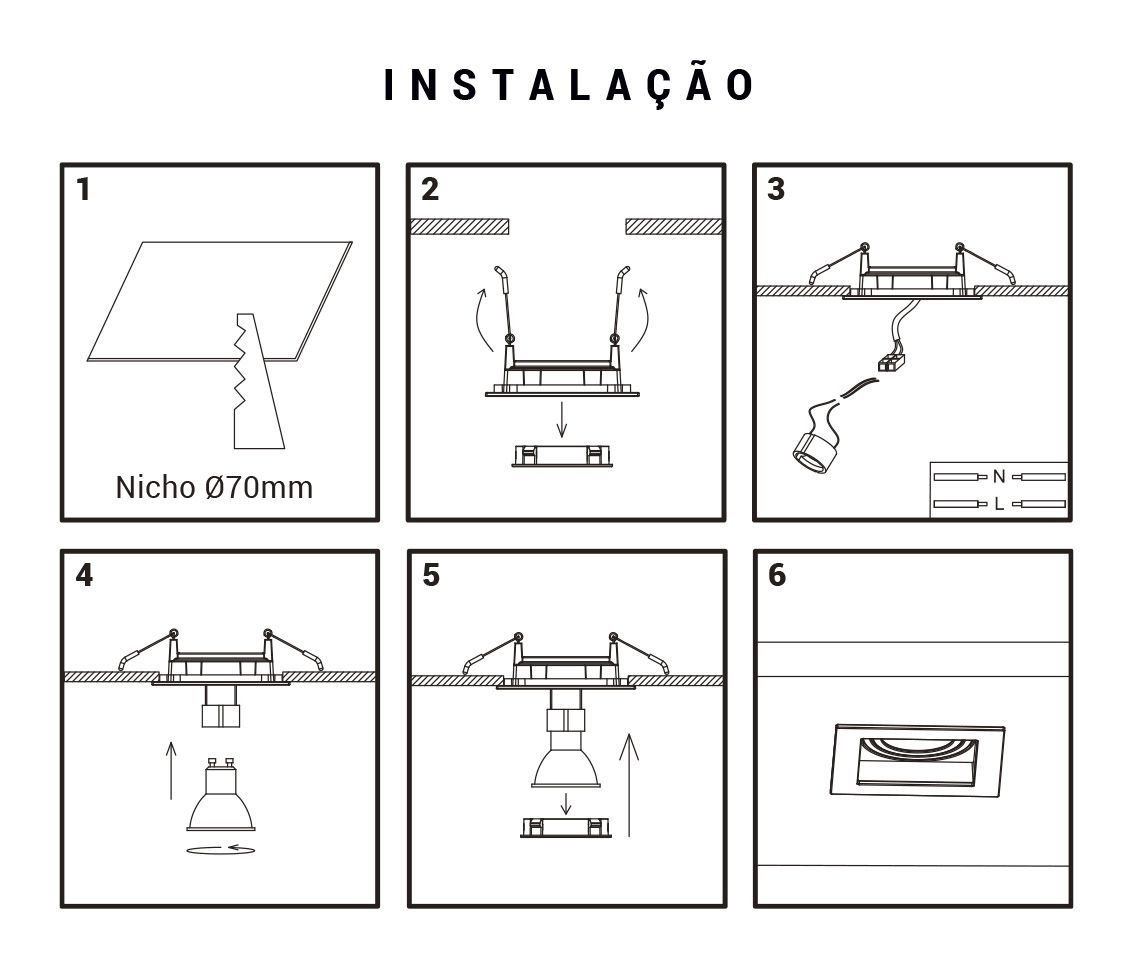 INSTALAÇÃO

1

Nicho Ø70mm

2

3

N

L

4

5

6