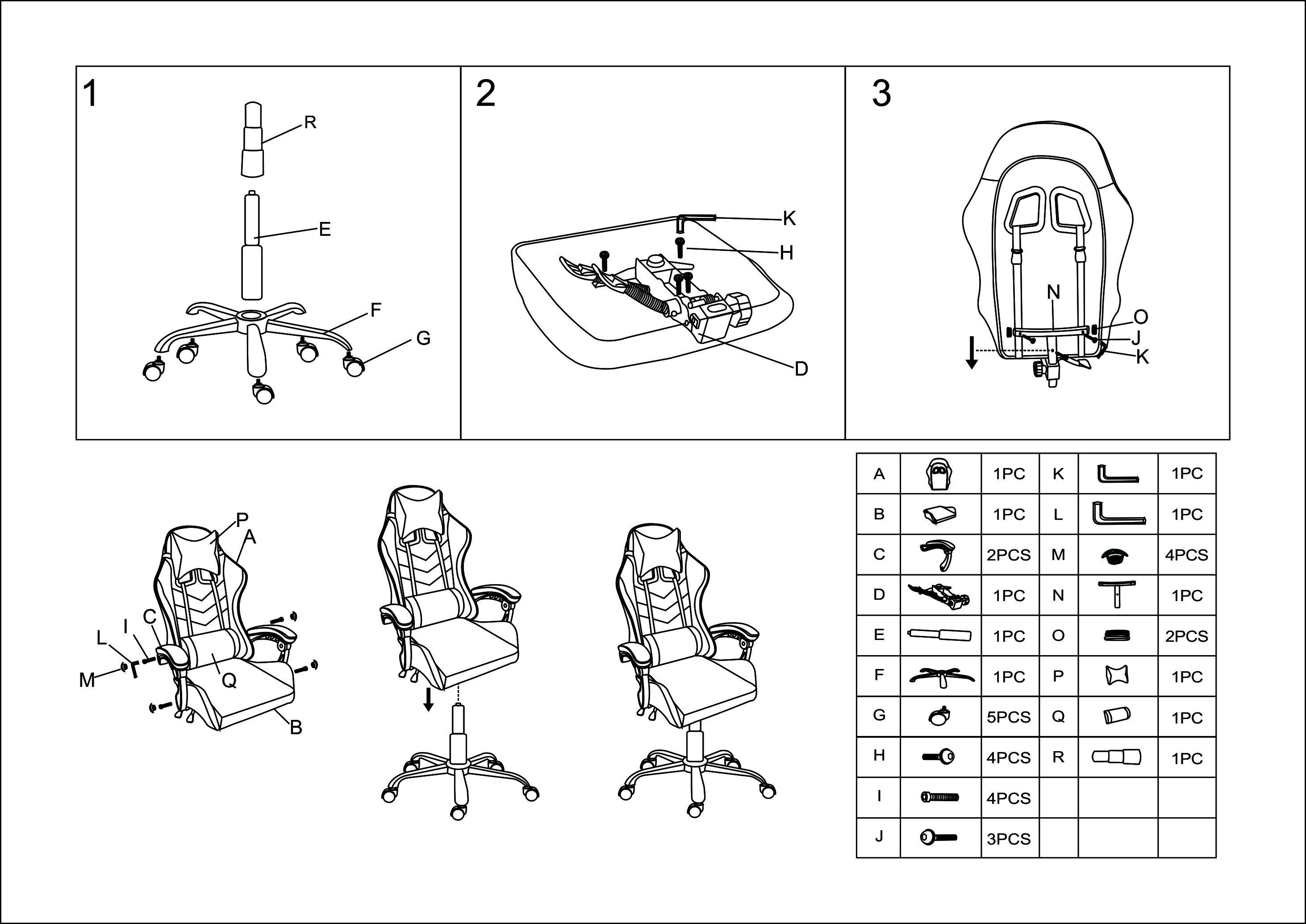 1

R

E

F

G

2

K

H

D

3

N

O

J

K

P

A

C

I

L

M

Q

B

| A |  | 1PC | K |  | 1PC |
|---|---|---|---|---|---|
| B |  | 1PC | L |  | 1PC |
| C |  | 2PCS | M |  | 4PCS |
| D |  | 1PC | N |  | 1PC |
| E |  | 1PC | O |  | 2PCS |
| F |  | 1PC | P |  | 1PC |
| G |  | 5PCS | Q |  | 1PC |
| H |  | 4PCS | R |  | 1PC |
| I |  | 4PCS |  |  |  |
| J |  | 3PCS |  |  |  |