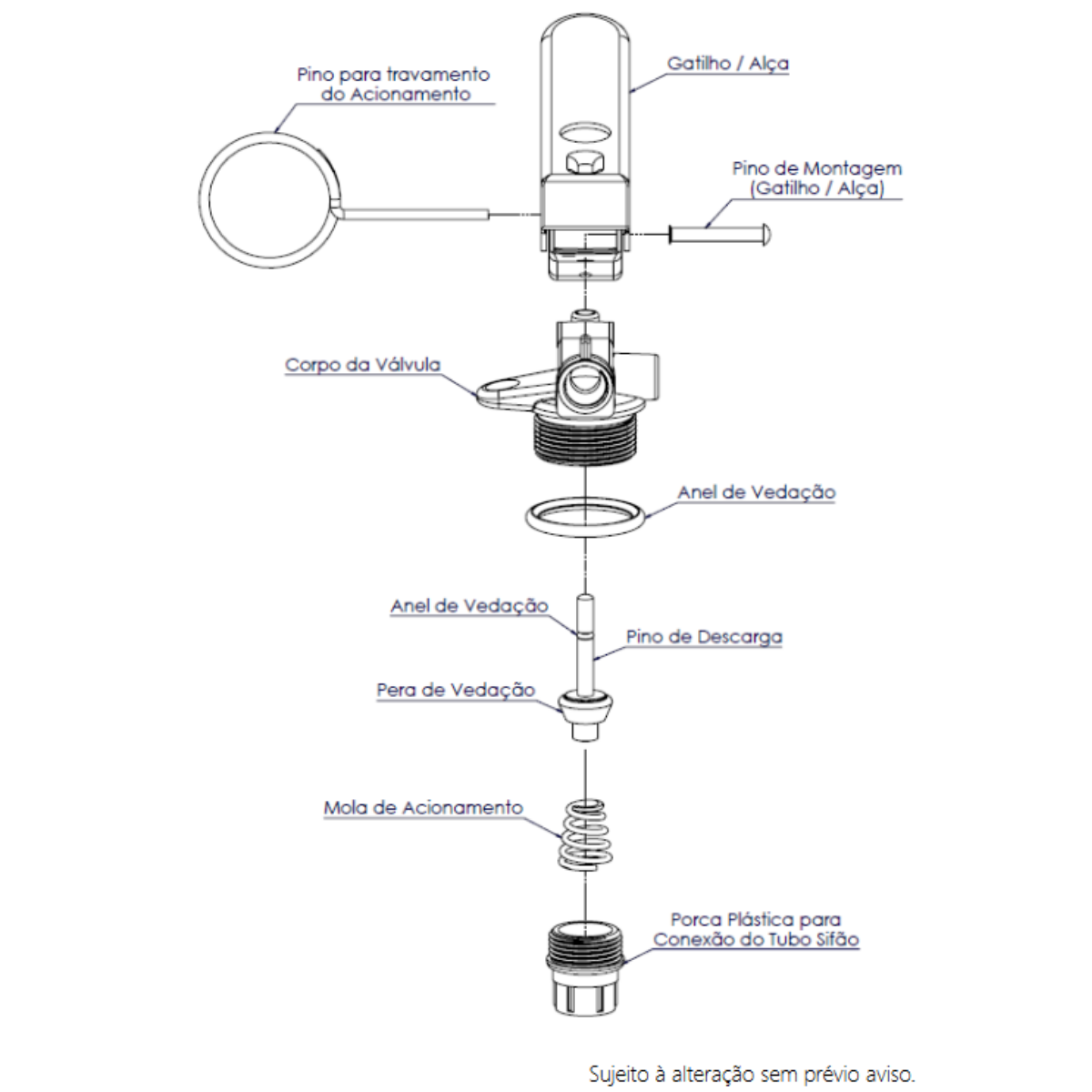 Pino para travamento do Acionamento

Gatilho / Alça

Pino de Montagem (Gatilho / Alça)

Corpo da Válvula

Anel de Vedação

Anel de Vedação

Pino de Descarga

Pera de Vedação

Mola de Acionamento

Porca Plástica para Conexão do Tubo Sifão

Sujeito à alteração sem prévio aviso.