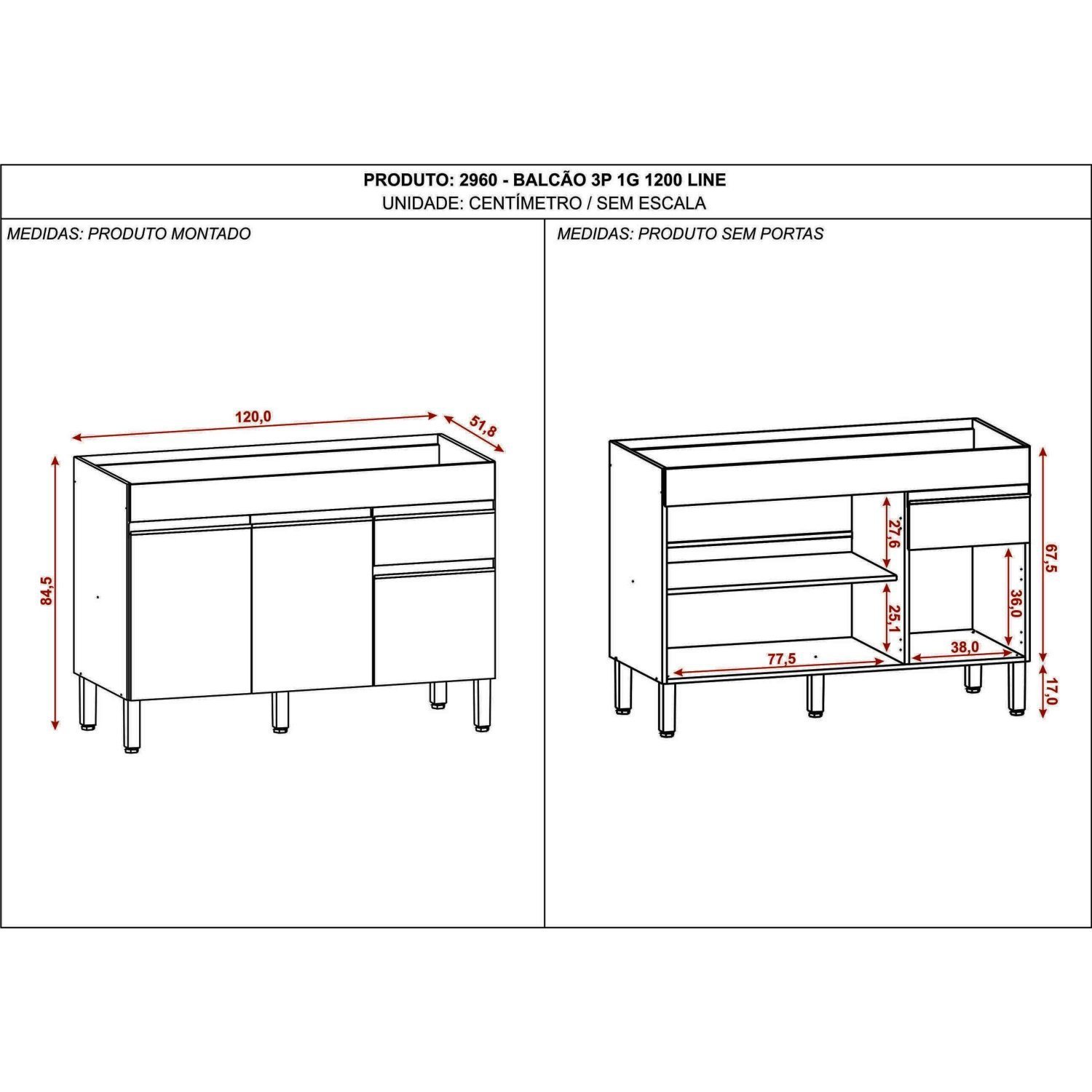 PRODUTO: 2960 - BALCÃO 3P 1G 1200 LINE
UNIDADE: CENTÍMETRO / SEM ESCALA

MEDIDAS: PRODUTO MONTADO

120,0
51,8
84,5

MEDIDAS: PRODUTO SEM PORTAS

27,6
25,1
77,5
36,0
38,0
67,5
17,0