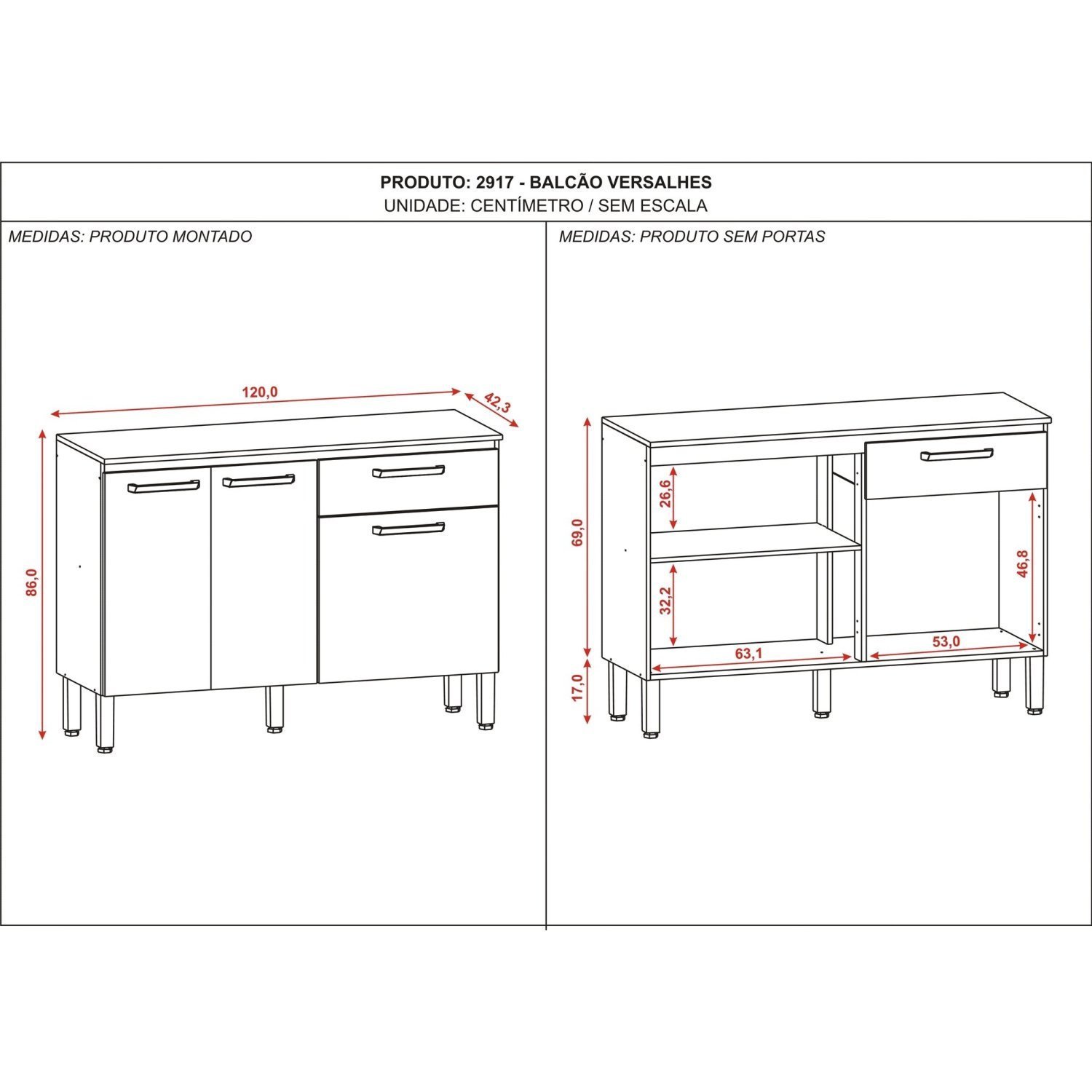 PRODUTO: 2917 - BALCÃO VERSALHES
UNIDADE: CENTÍMETRO / SEM ESCALA

MEDIDAS: PRODUTO MONTADO

120,0
42,3
86,0

MEDIDAS: PRODUTO SEM PORTAS

69,0
17,0
26,6
32,2
63,1
46,8
53,0