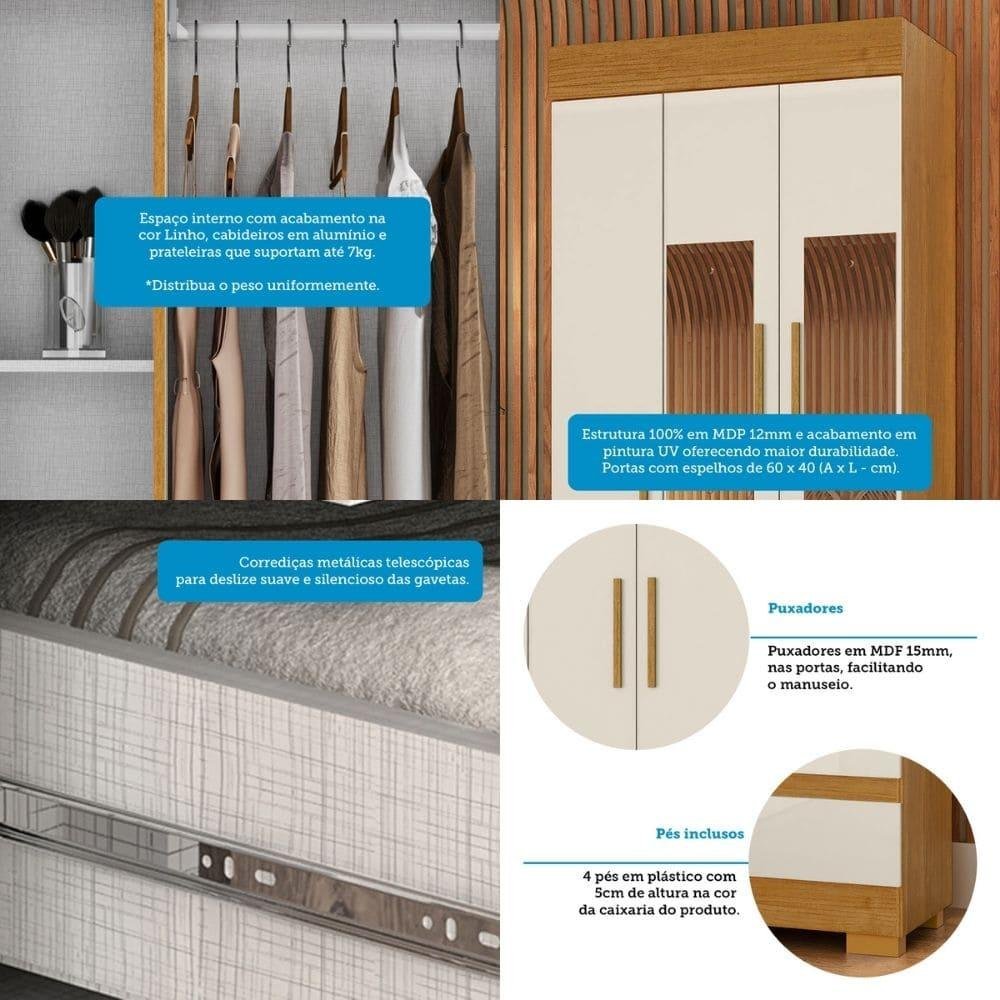 Espaço interno com acabamento na cor Linho, cabideiros em alumínio e prateleiras que suportam até 7kg.

*Distribua o peso uniformemente.

Estrutura 100% em MDP 12mm e acabamento em pintura UV oferecendo maior durabilidade. Portas com espelhos de 60 x 40 (A x L - cm).

Corrediças metálicas telescópicas para deslize suave e silencioso das gavetas.

Puxadores

Puxadores em MDF 15mm, nas portas, facilitando o manuseio.

Pés inclusos

4 pés em plástico com 5cm de altura na cor da caixaria do produto.