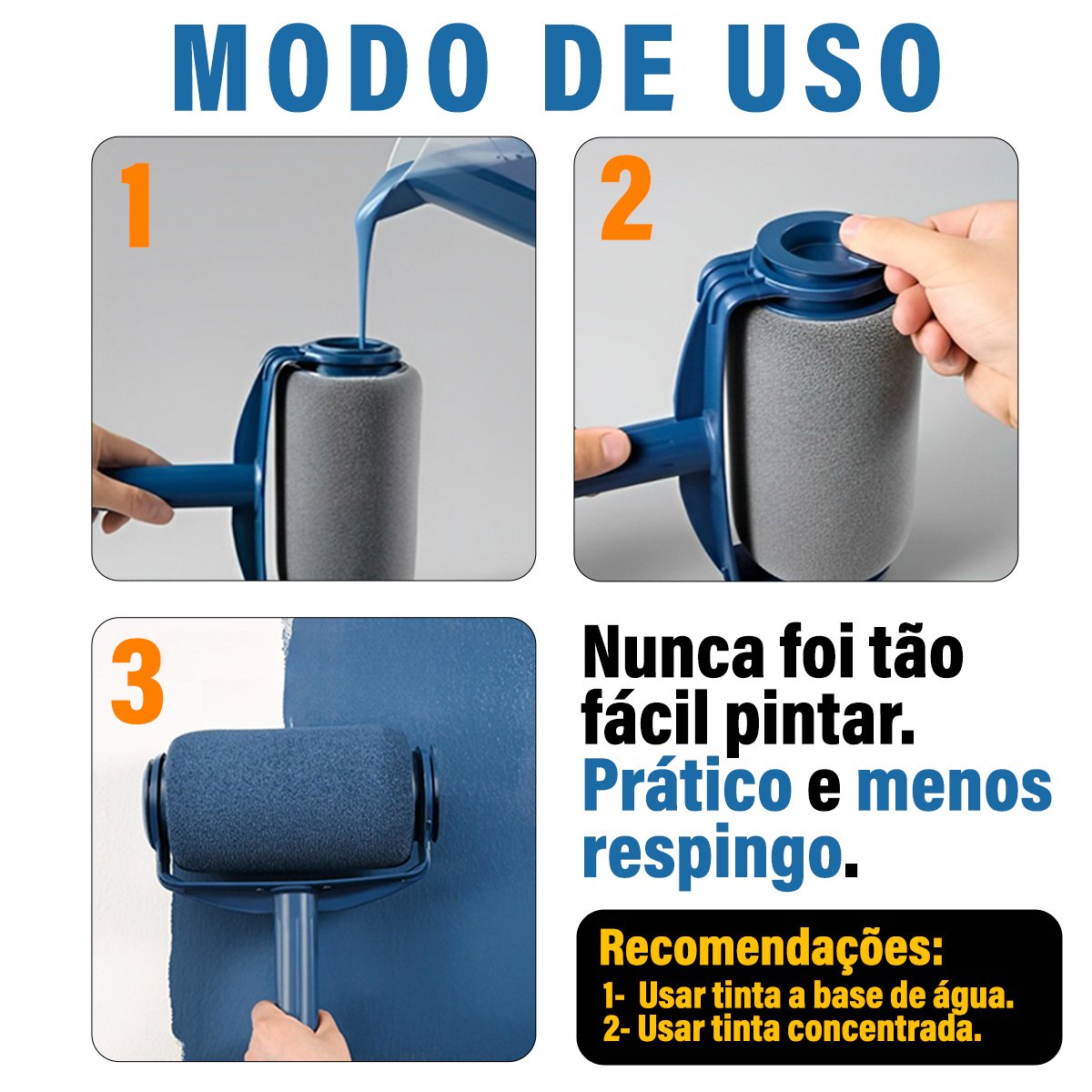 MODO DE USO

1

2

3

Nunca foi tão fácil pintar. Prático e menos respingo.

Recomendações:
1- Usar tinta a base de água.
2- Usar tinta concentrada.