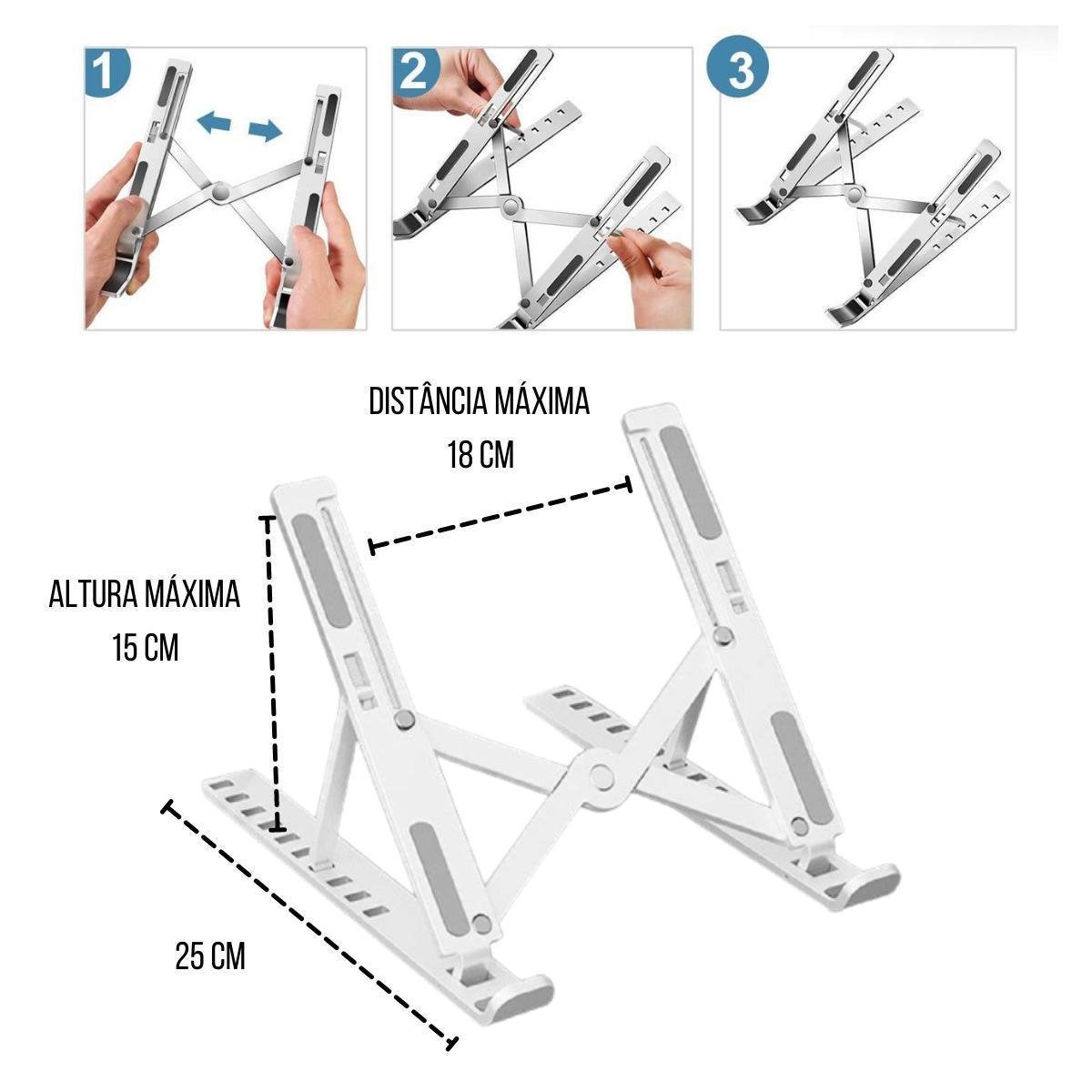 1

2

3

DISTÂNCIA MÁXIMA
18 CM

ALTURA MÁXIMA
15 CM

25 CM