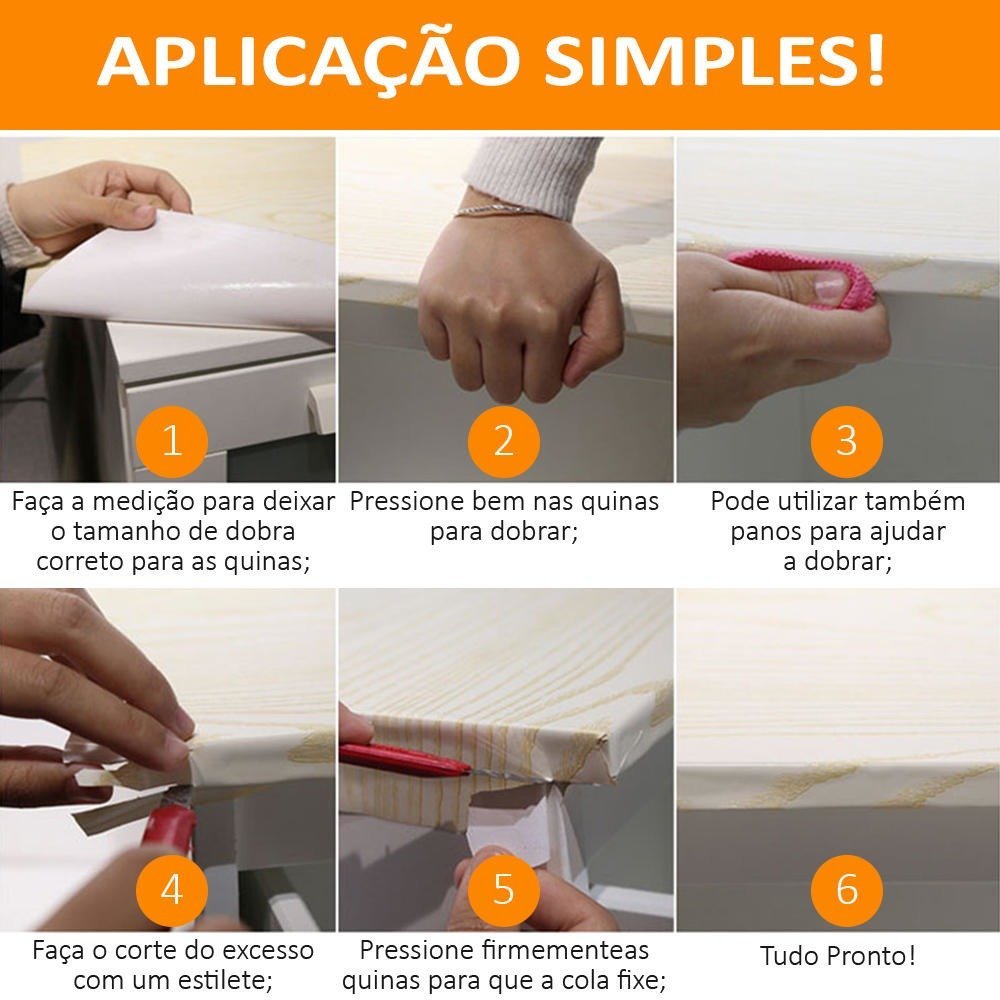 APLICAÇÃO SIMPLES!

1

Faça a medição para deixar o tamanho de dobra correto para as quinas;

2

Pressione bem nas quinas para dobrar;

3

Pode utilizar também panos para ajudar a dobrar;

4

Faça o corte do excesso com um estilete;

5

Pressione firmementeas quinas para que a cola fixe;

6

Tudo Pronto!