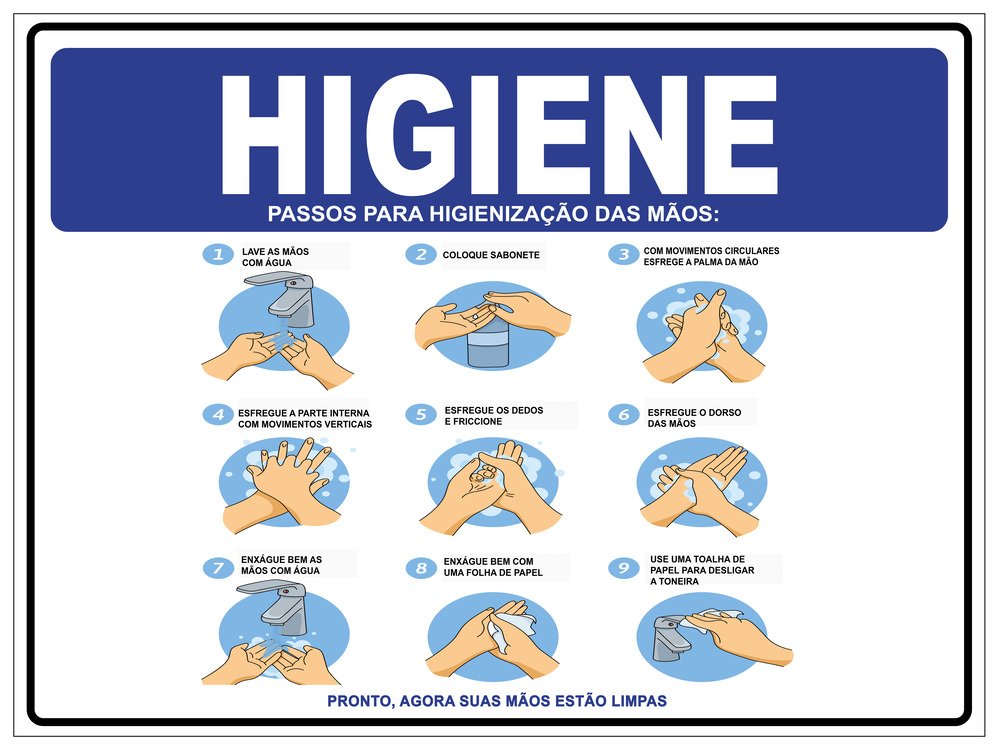 HIGIENE

PASSOS PARA HIGIENIZAÇÃO DAS MÃOS:

1 LAVE AS MÃOS COM ÁGUA

2 COLOQUE SABONETE

3 COM MOVIMENTOS CIRCULARES ESFREGE A PALMA DA MÃO

4 ESFREGUE A PARTE INTERNA COM MOVIMENTOS VERTICAIS

5 ESFREGUE OS DEDOS E FRICCIONE

6 ESFREGUE O DORSO DAS MÃOS

7 ENXÁGUE BEM AS MÃOS COM ÁGUA

8 ENXÁGUE BEM COM UMA FOLHA DE PAPEL

9 USE UMA TOALHA DE PAPEL PARA DESLIGAR A TONEIRA

PRONTO, AGORA SUAS MÃOS ESTÃO LIMPAS