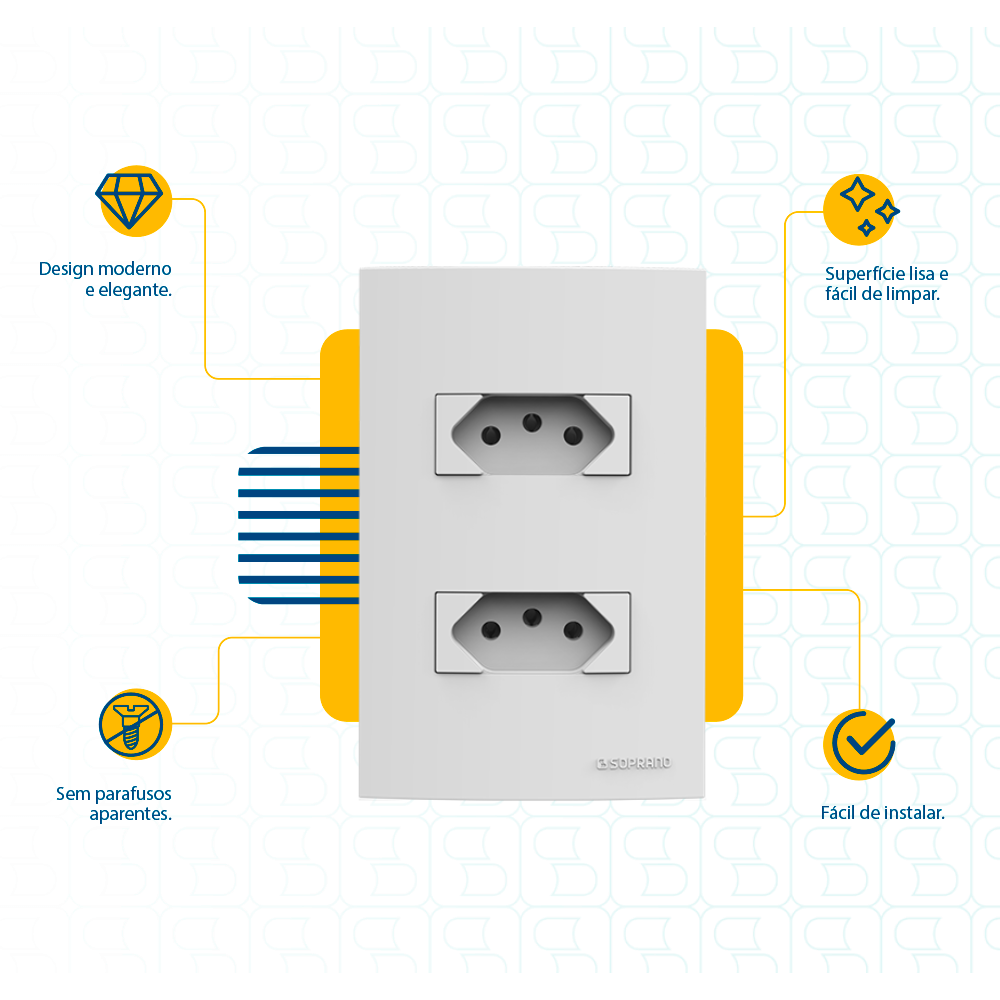 Design moderno e elegante.

Superfície lisa e fácil de limpar.

SOPRANO

Sem parafusos aparentes.

Fácil de instalar.