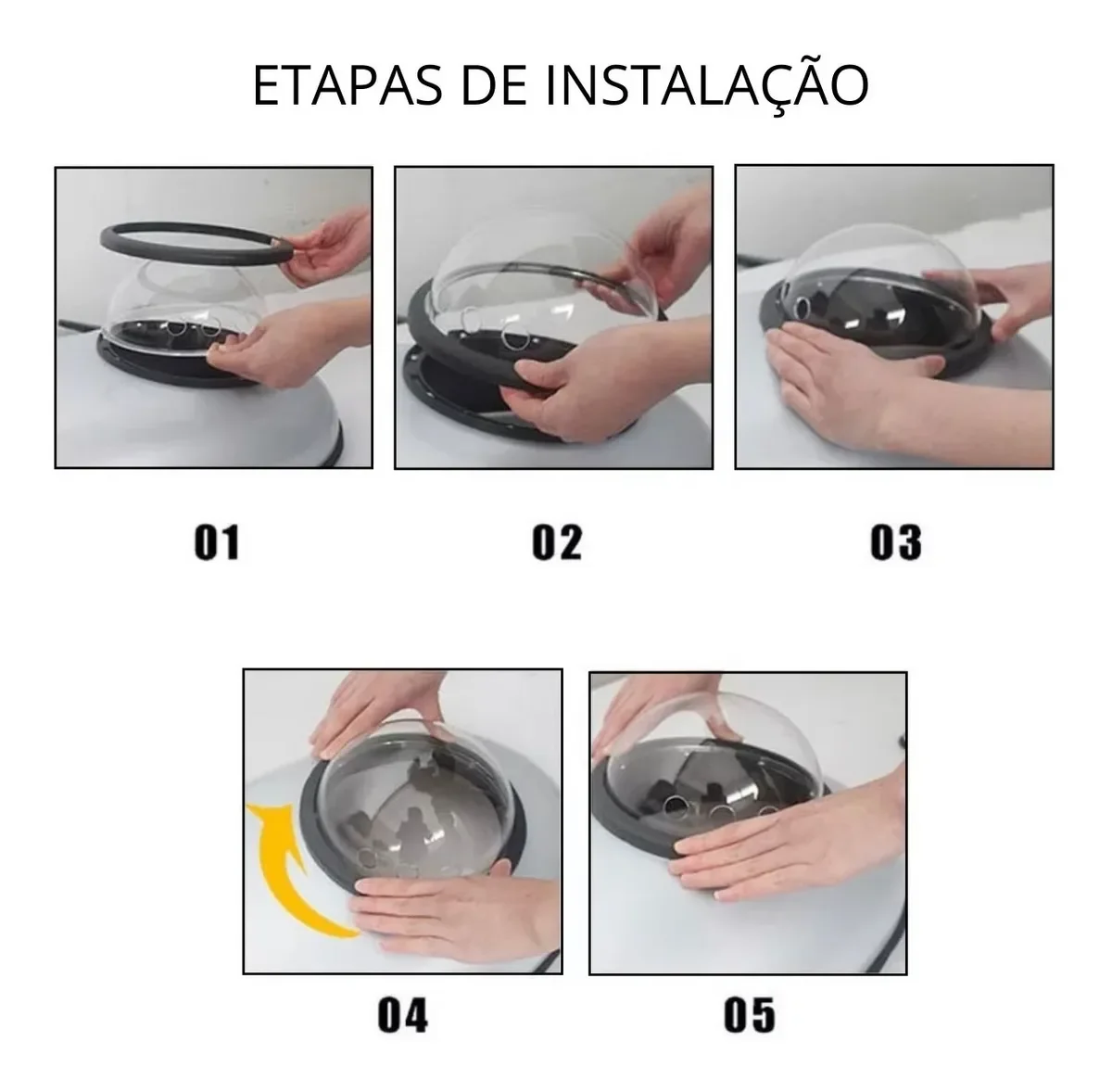 ETAPAS DE INSTALAÇÃO

01

02

03

04

05