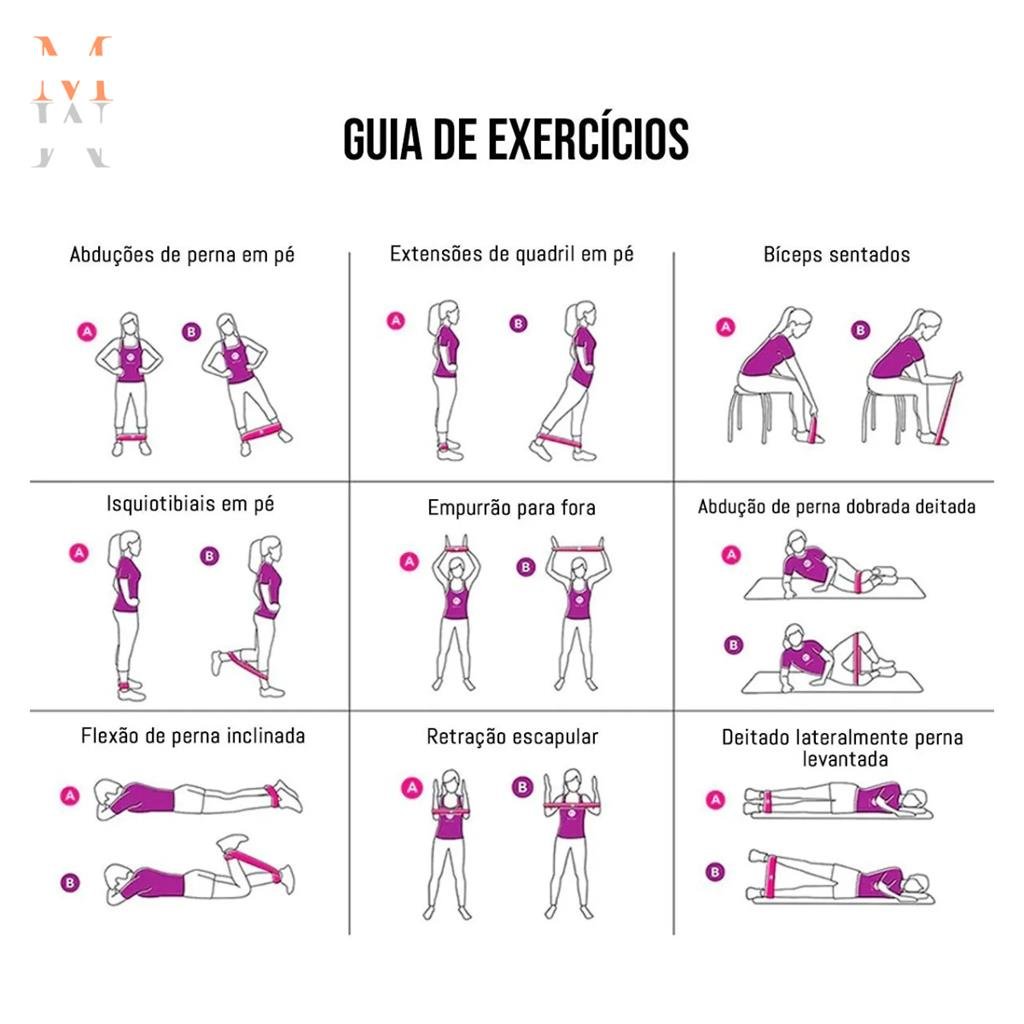 M

GUIA DE EXERCÍCIOS

Abduções de perna em pé

A B

Extensões de quadril em pé

A B

Bíceps sentados

A B

Isquiotibiais em pé

A B

Empurrão para fora

A B

Abdução de perna dobrada deitada

A

B

Flexão de perna inclinada

A

B

Retração escapular

A B

Deitado lateralmente perna levantada

A

B