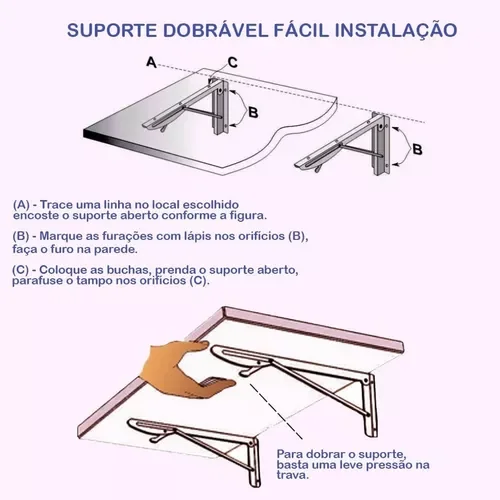 SUPORTE DOBRÁVEL FÁCIL INSTALAÇÃO

A

C

B

B

(A) - Trace uma linha no local escolhido encoste o suporte aberto conforme a figura.

(B) - Marque as furações com lápis nos orifícios (B), faça o furo na parede.

(C) - Coloque as buchas, prenda o suporte aberto, parafuse o tampo nos orifícios (C).

Para dobrar o suporte, basta uma leve pressão na trava.