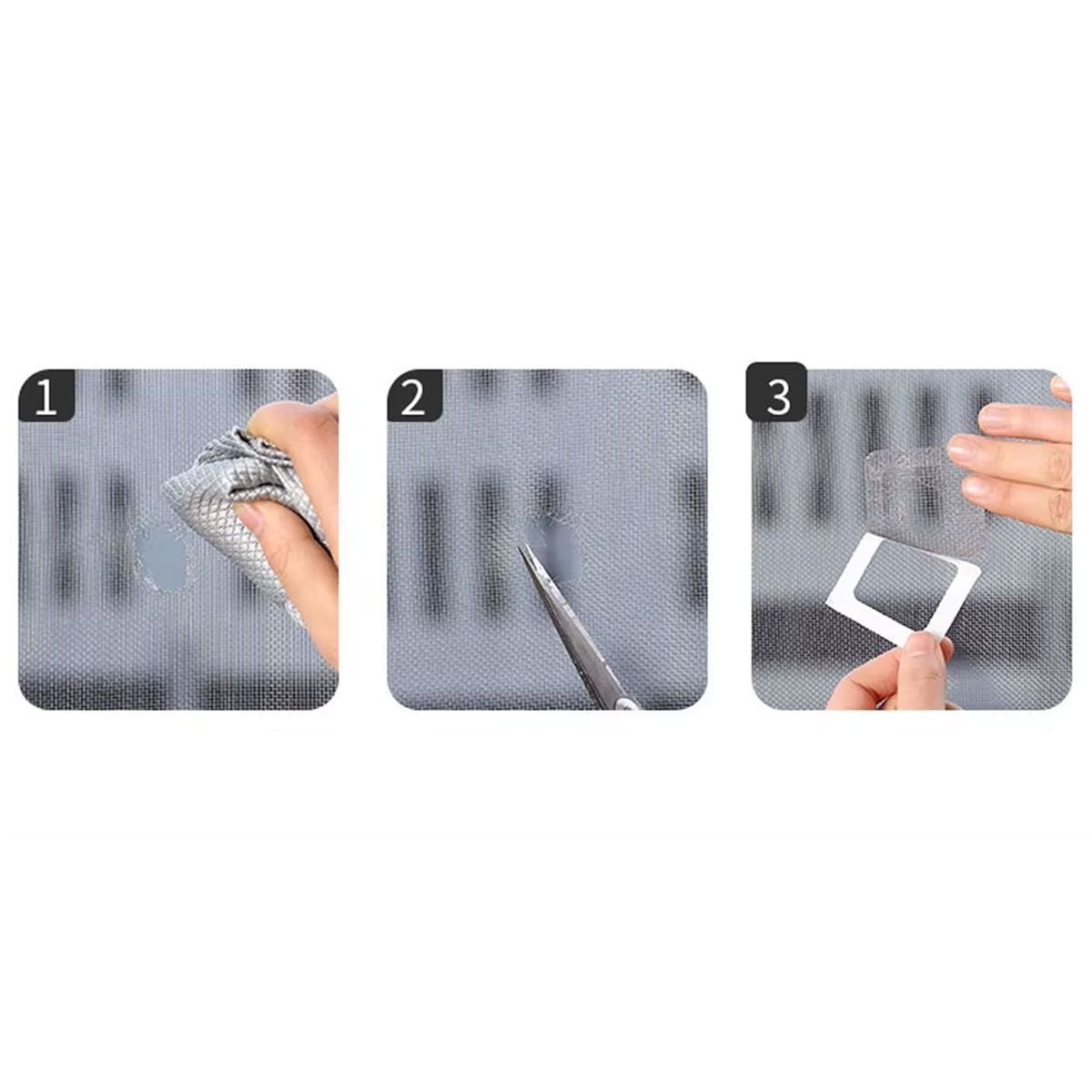 1

2

3