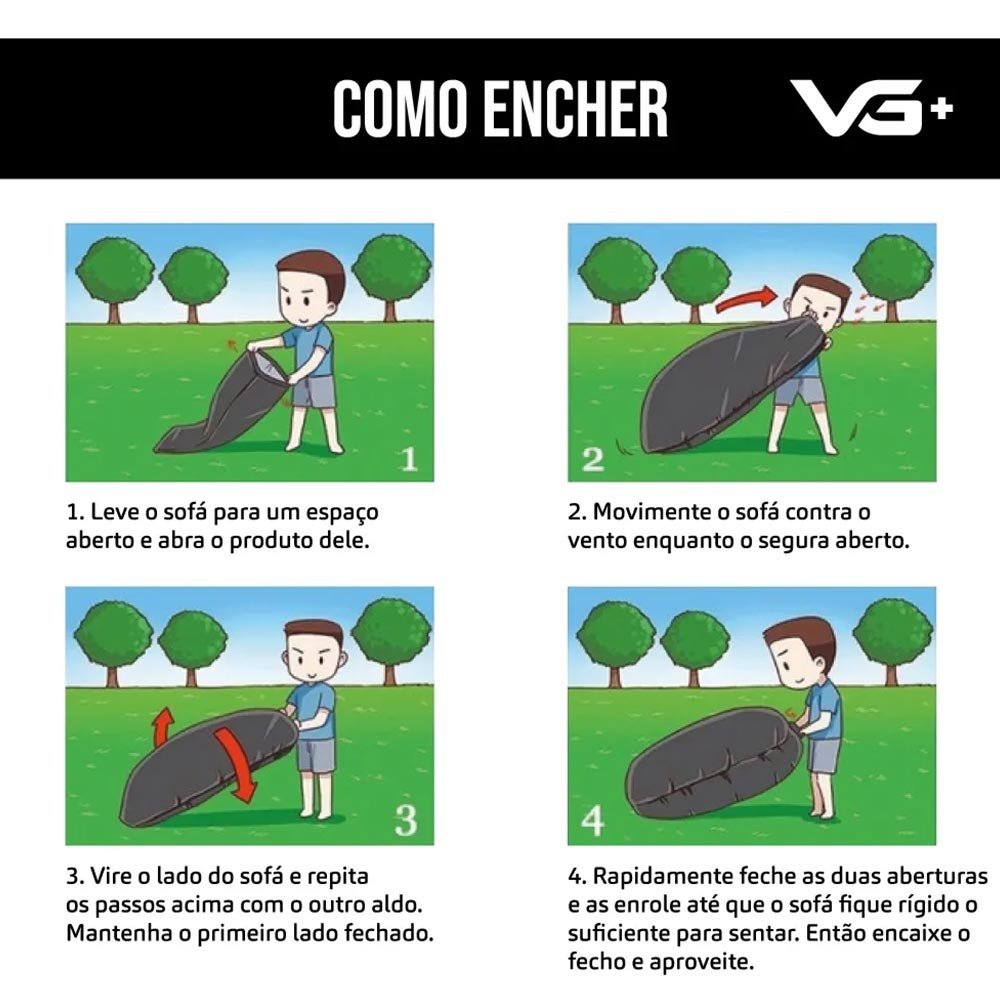 COMO ENCHER

VG+

1

1. Leve o sofá para um espaço aberto e abra o produto dele.

2

2. Movimente o sofá contra o vento enquanto o segura aberto.

3

3. Vire o lado do sofá e repita os passos acima com o outro aldo. Mantenha o primeiro lado fechado.

4

4. Rapidamente feche as duas aberturas e as enrole até que o sofá fique rígido o suficiente para sentar. Então encaixe o fecho e aproveite.