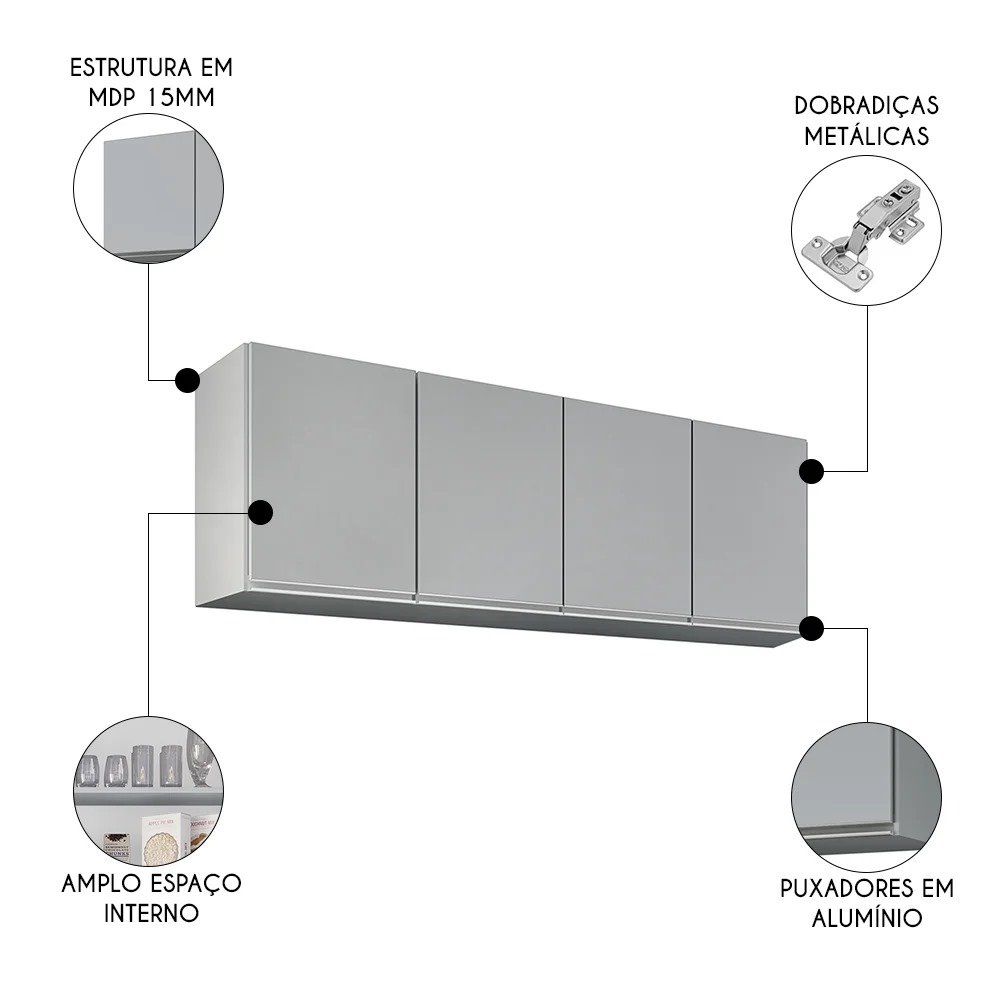 ESTRUTURA EM MDP 15MM

DOBRADIÇAS METÁLICAS

AMPLO ESPAÇO INTERNO

PUXADORES EM ALUMÍNIO