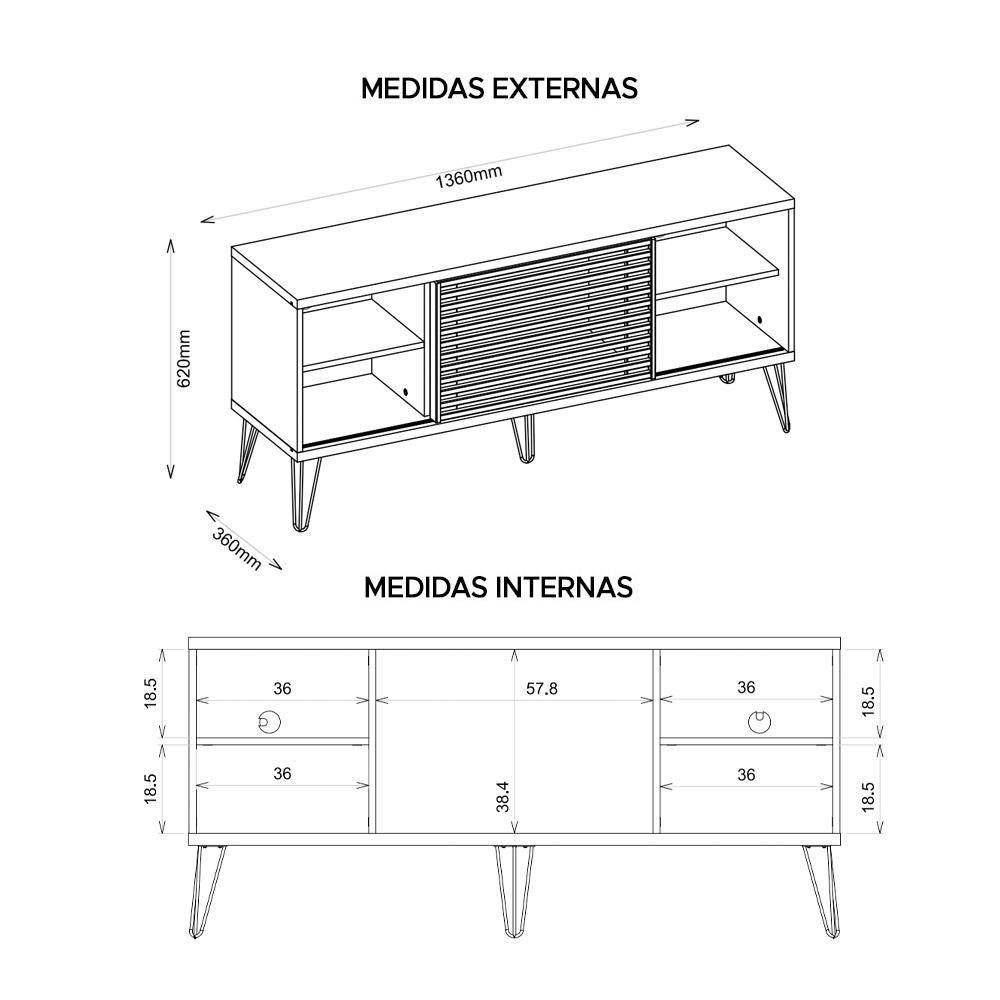 MEDIDAS EXTERNAS

1360mm

620mm

360mm

MEDIDAS INTERNAS

18.5

36

57.8

36

18.5

18.5

36

38.4

36

18.5