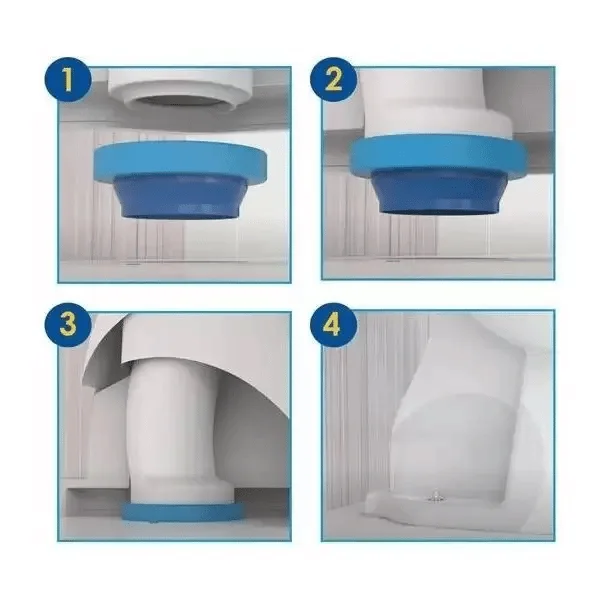 1

2

3

4