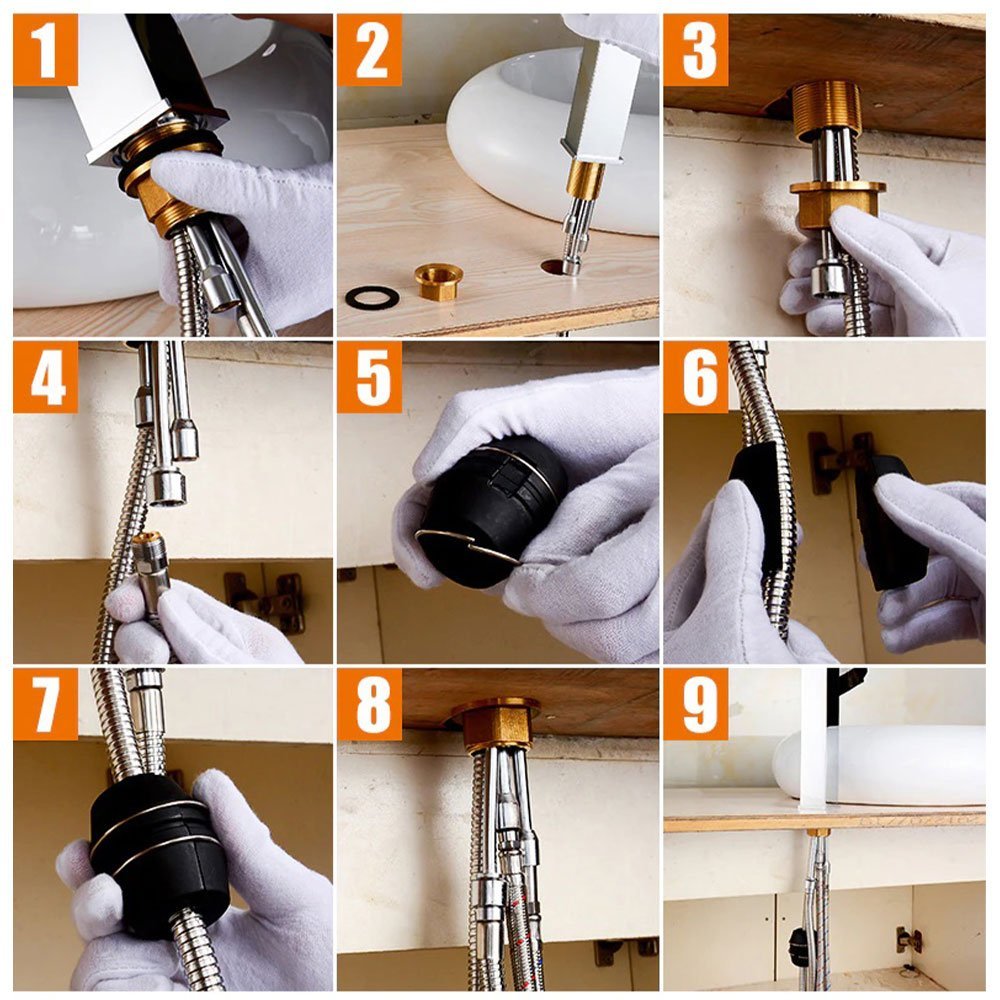 1
2
3
4
5
6
7
8
9