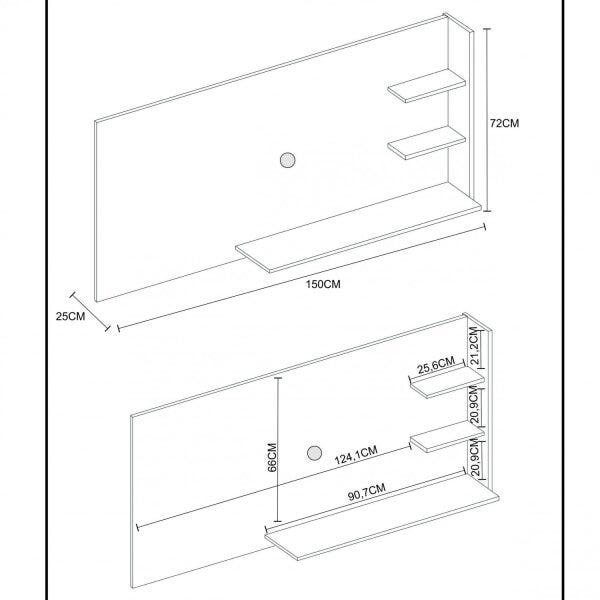 72CM

150CM

25CM

21,2CM

25,6CM

20,9CM

66CM

124,1CM

20,9CM

90,7CM