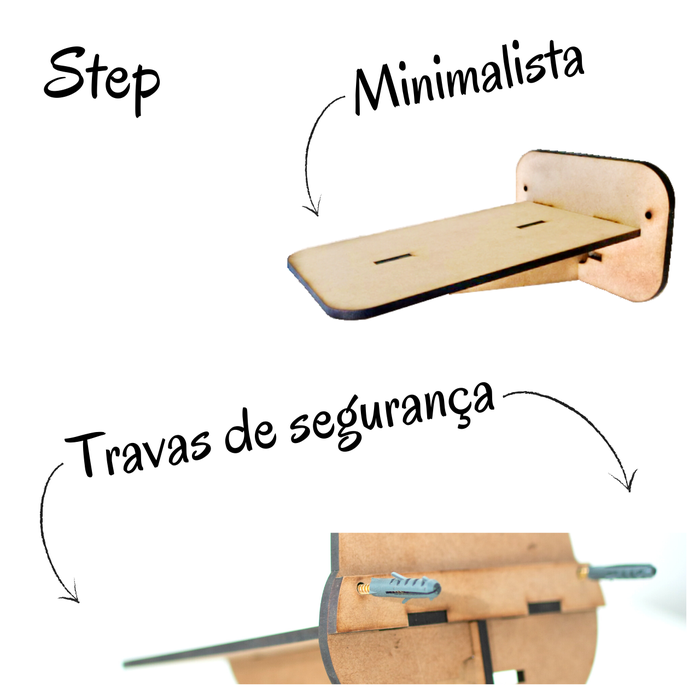 Step

Minimalista

Travas de segurança