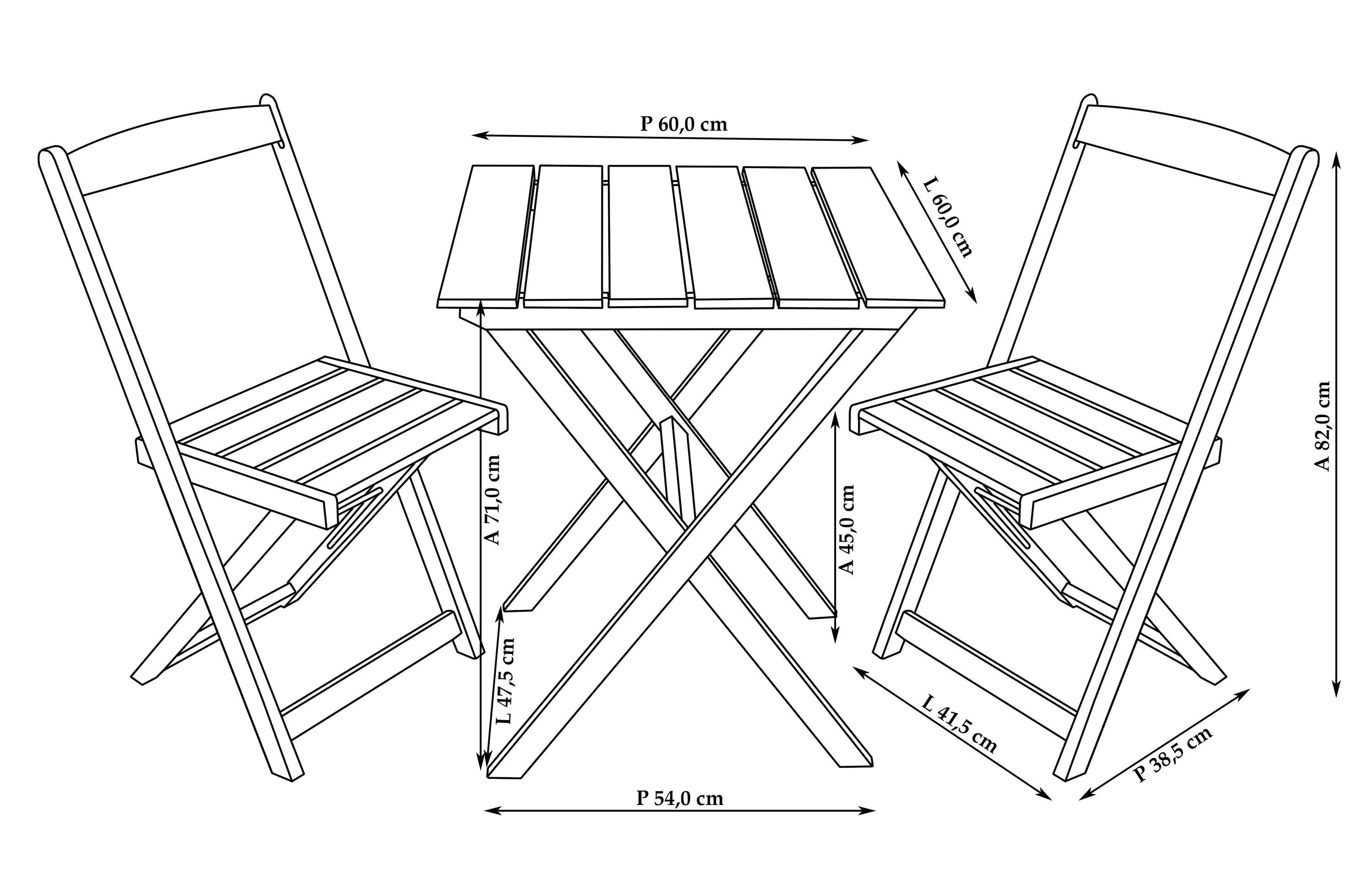 P 60,0 cm
L 60,0 cm
A 71,0 cm
A 45,0 cm
A 82,0 cm
L 47,5 cm
L 41,5 cm
P 38,5 cm
P 54,0 cm