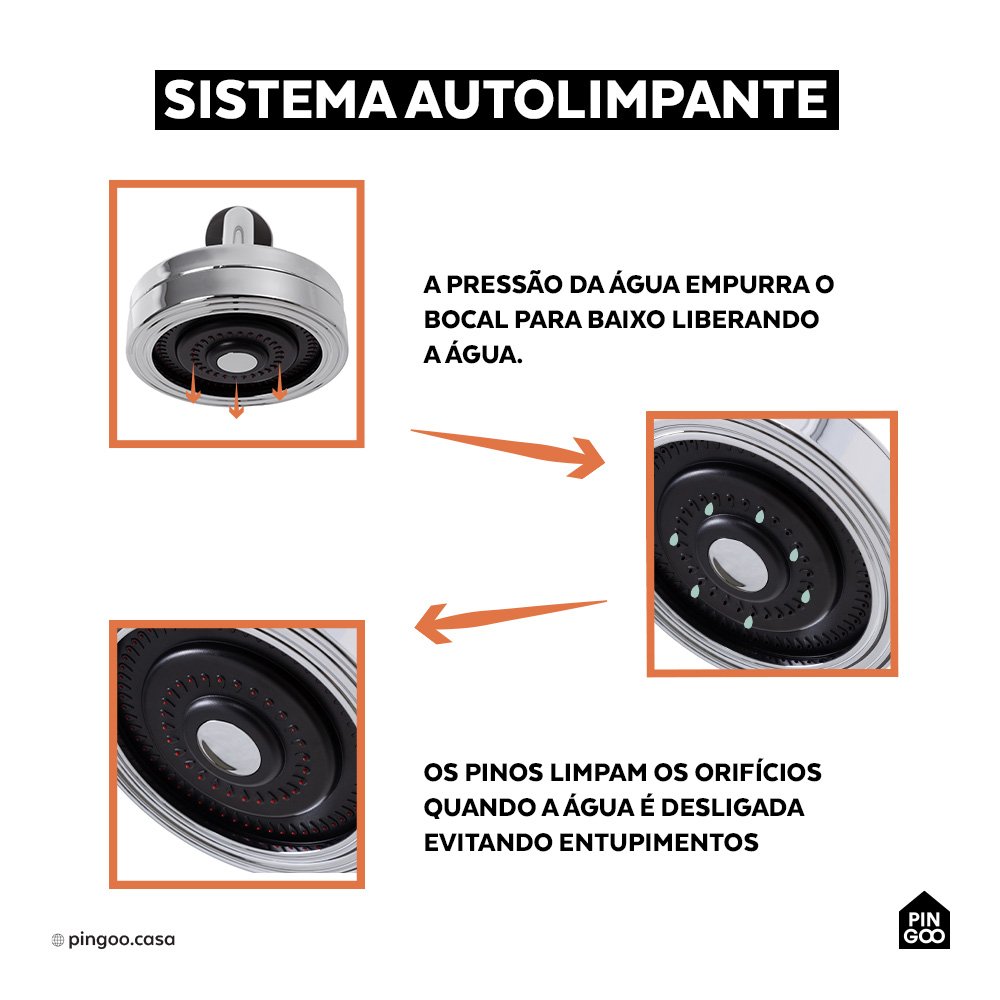 SISTEMA AUTOLIMPANTE

A PRESSÃO DA ÁGUA EMPURRA O BOCAL PARA BAIXO LIBERANDO A ÁGUA.

OS PINOS LIMPAM OS ORIFÍCIOS QUANDO A ÁGUA É DESLIGADA EVITANDO ENTUPIMENTOS

pingoo.casa

PIN GOO