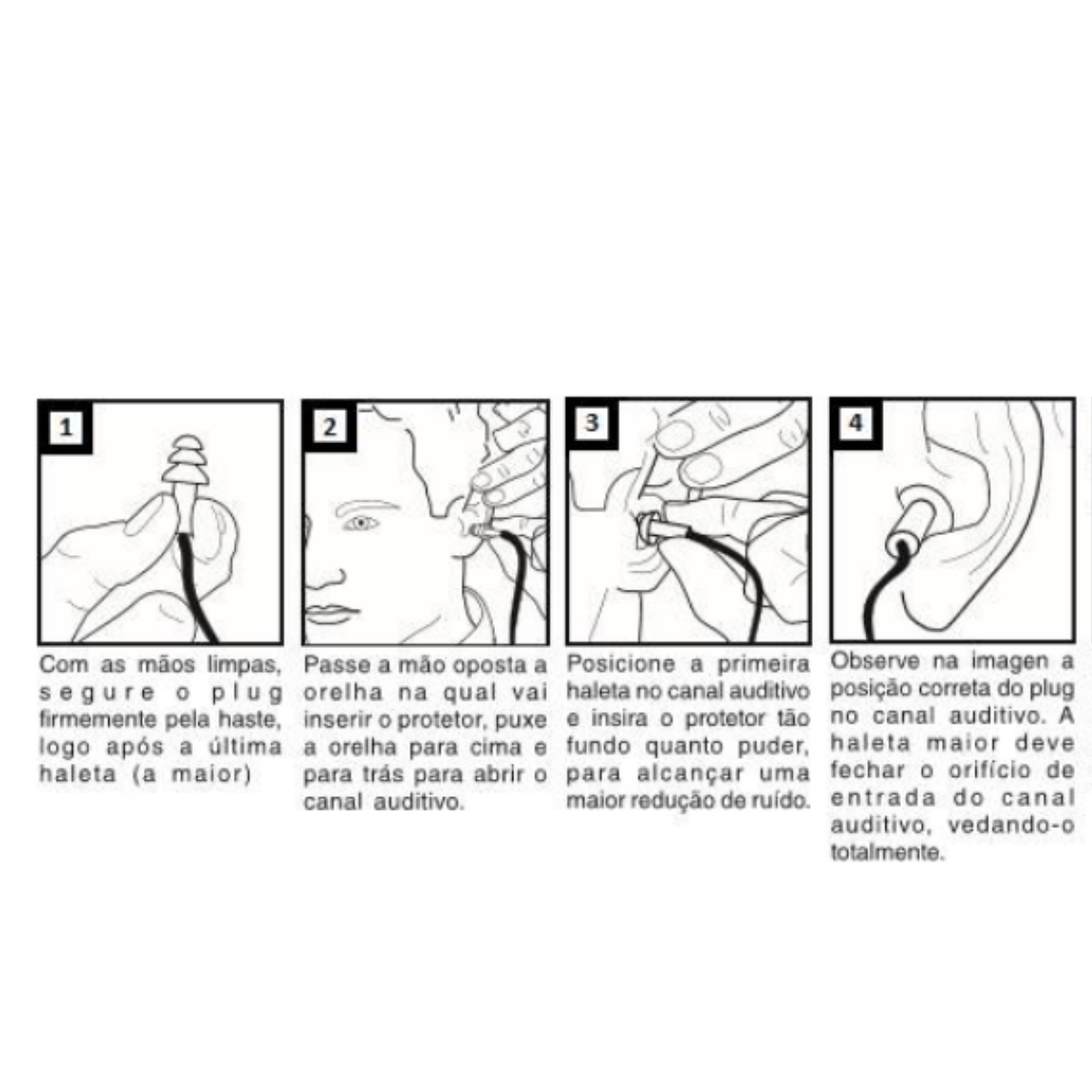 1

Com as mãos limpas, segure o plug firmemente pela haste, logo após a última haleta (a maior)

2

Passe a mão oposta a orelha na qual vai inserir o protetor, puxe a orelha para cima e para trás para abrir o canal auditivo.

3

Posicione a primeira haleta no canal auditivo e insira o protetor tão fundo quanto puder, para alcançar uma maior redução de ruído.

4

Observe na imagen a posição correta do plug no canal auditivo. A haleta maior deve fechar o orifício de entrada do canal auditivo, vedando-o totalmente.