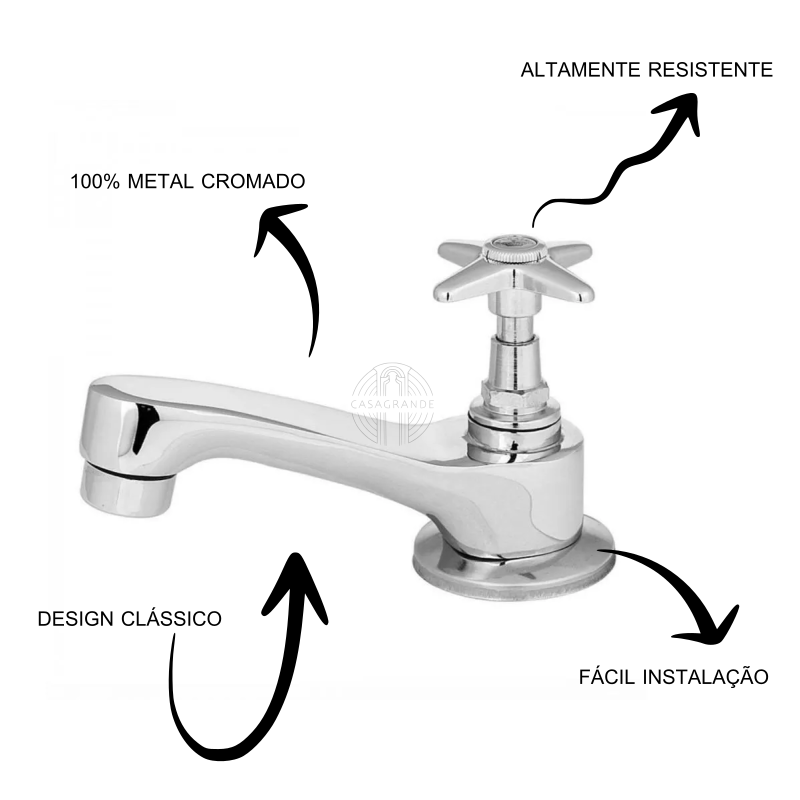 ALTAMENTE RESISTENTE

100% METAL CROMADO

CASAGRANDE

DESIGN CLÁSSICO

FÁCIL INSTALAÇÃO