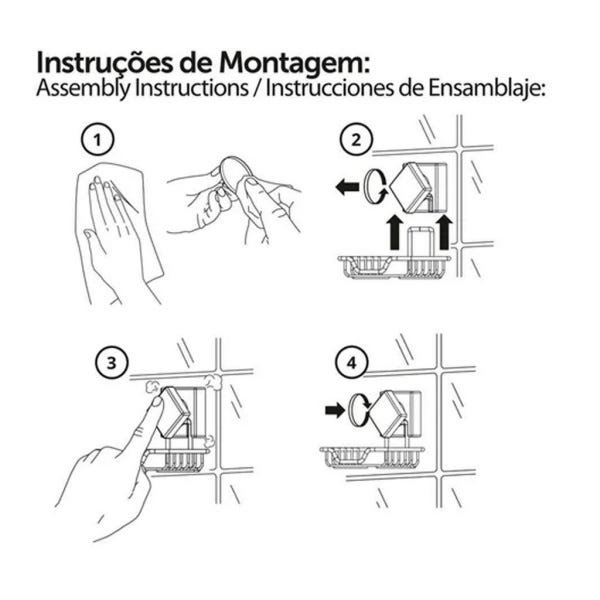 Instruções de Montagem:
Assembly Instructions / Instrucciones de Ensamblaje:

1

2

3

4