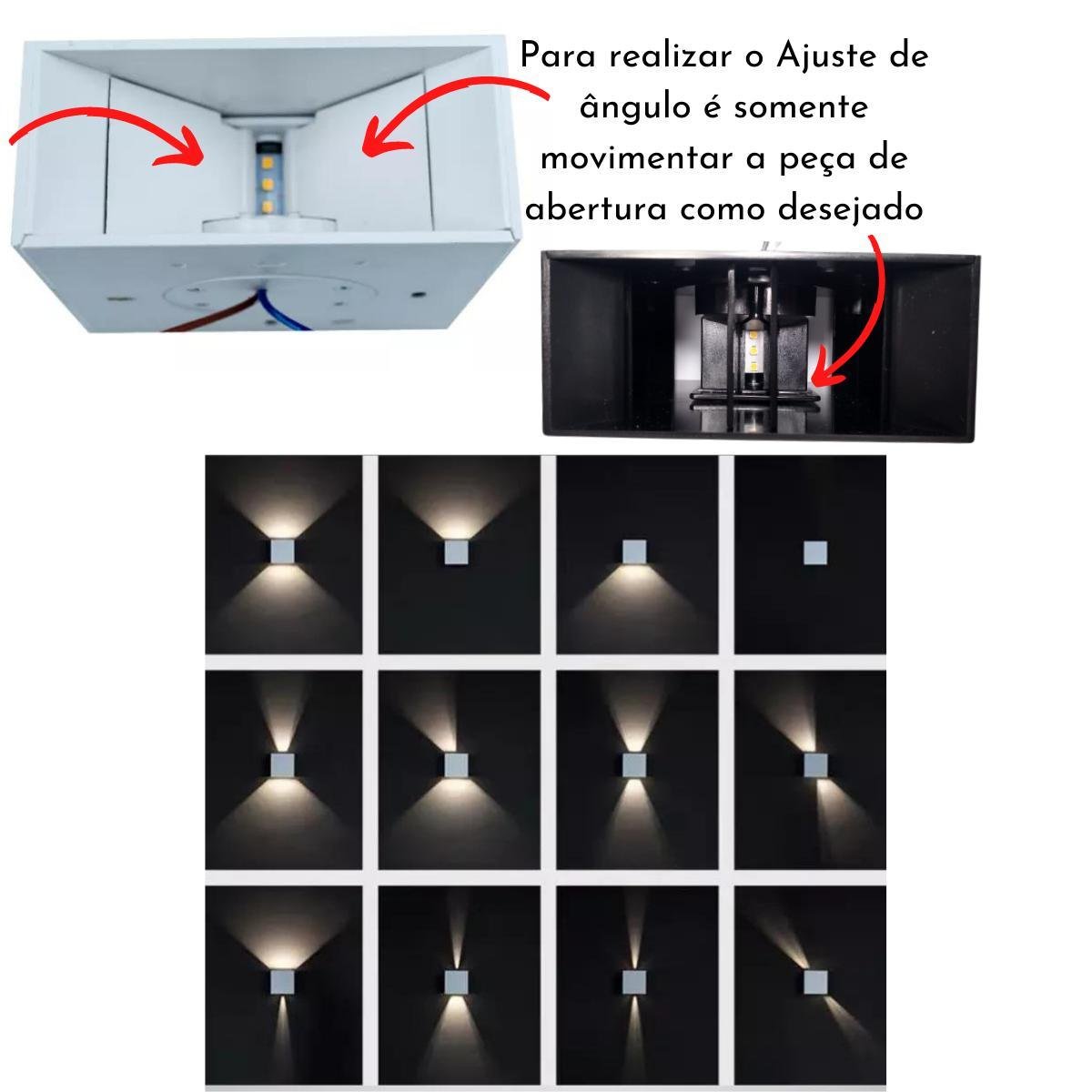 Para realizar o Ajuste de ângulo é somente movimentar a peça de abertura como desejado