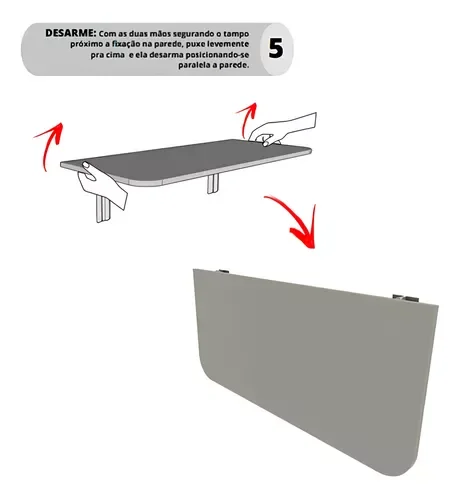 DESARME: Com as duas mãos segurando o tampo próximo a fixação na parede, puxe levemente pra cima e ela desarma posicionando-se paralela a parede.

5