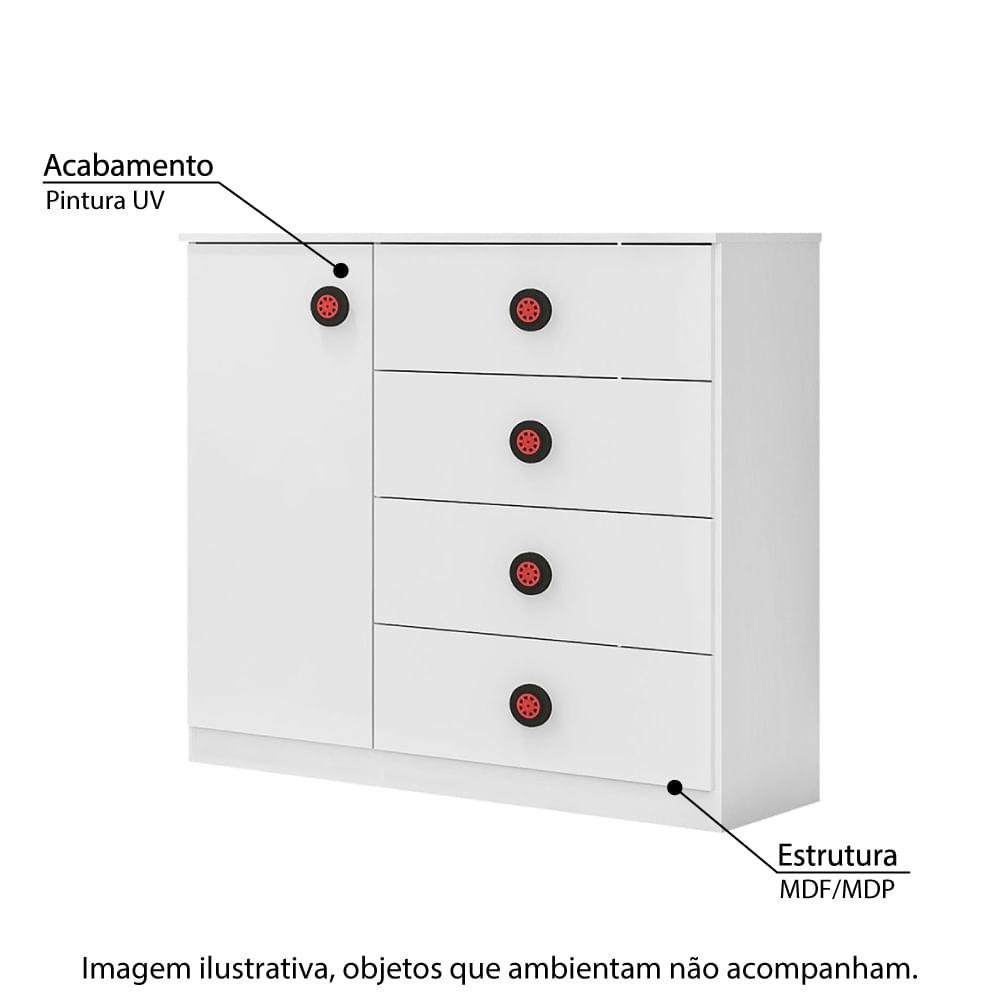 Acabamento
Pintura UV

Estrutura
MDF/MDP

Imagem ilustrativa, objetos que ambientam não acompanham.