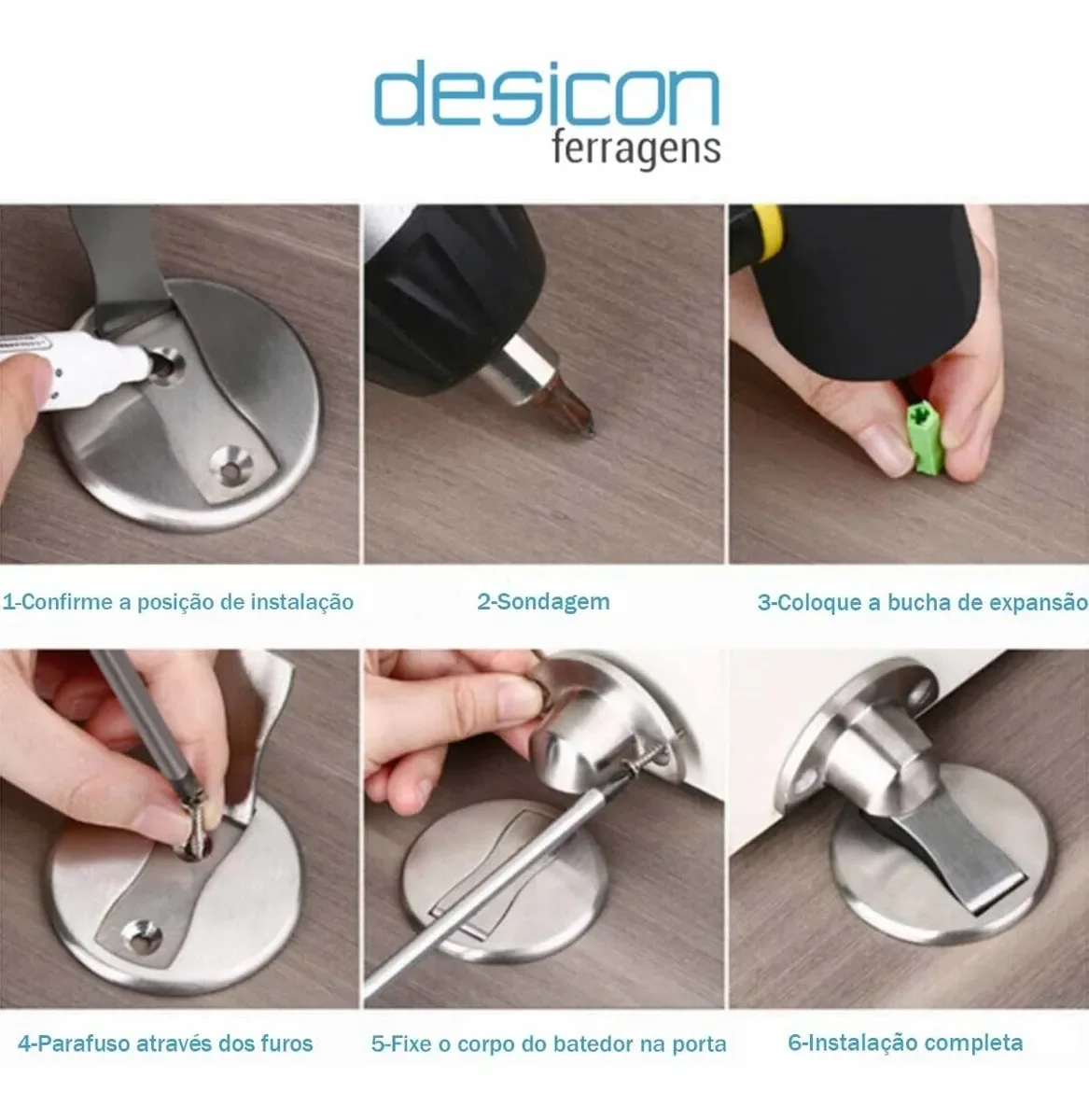 desicon
ferragens

1-Confirme a posição de instalação

2-Sondagem

3-Coloque a bucha de expansão

4-Parafuso através dos furos

5-Fixe o corpo do batedor na porta

6-Instalação completa