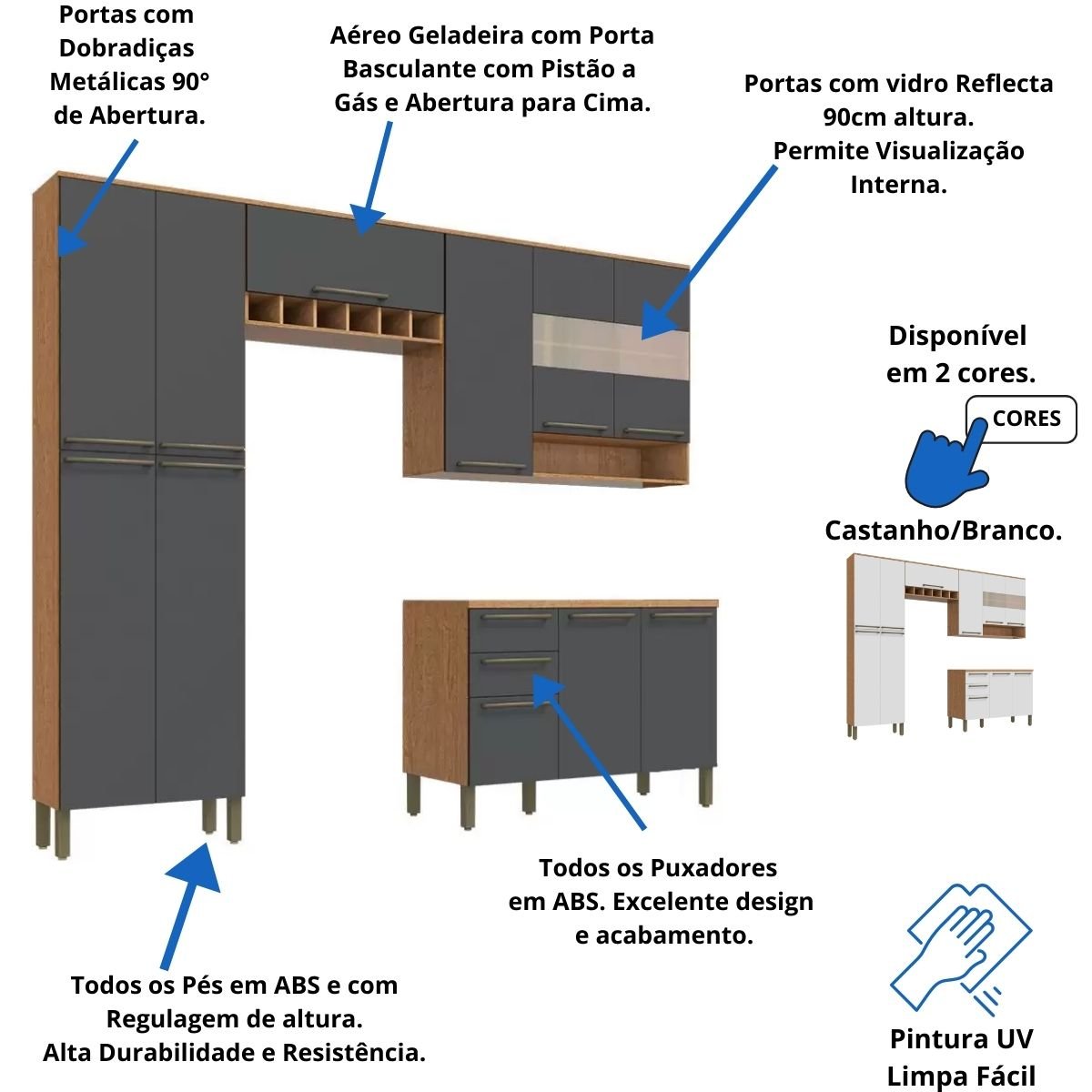 Portas com Dobradiças Metálicas 90° de Abertura.

Aéreo Geladeira com Porta Basculante com Pistão a Gás e Abertura para Cima.

Portas com vidro Reflecta 90cm altura. Permite Visualização Interna.

Disponível em 2 cores.

CORES

Castanho/Branco.

Todos os Puxadores em ABS. Excelente design e acabamento.

Todos os Pés em ABS e com Regulagem de altura. Alta Durabilidade e Resistência.

Pintura UV Limpa Fácil