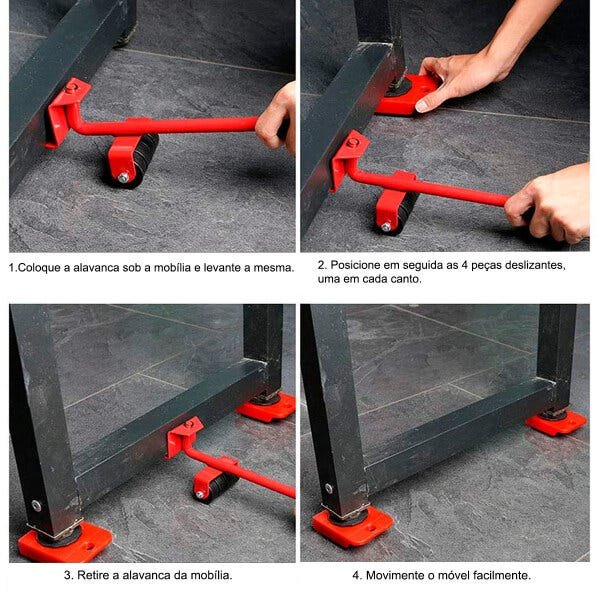 1.Coloque a alavanca sob a mobília e levante a mesma.

2. Posicione em seguida as 4 peças deslizantes, uma em cada canto.

3. Retire a alavanca da mobília.

4. Movimente o móvel facilmente.