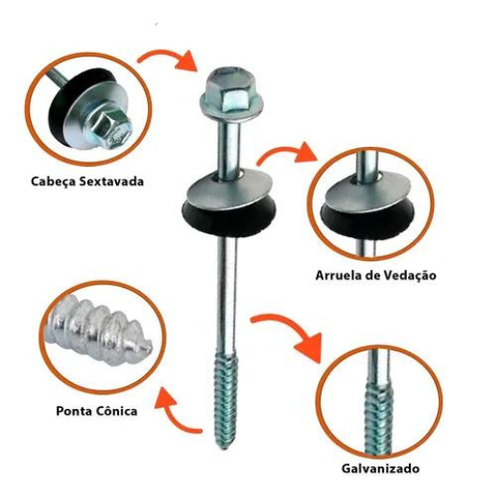 Cabeça Sextavada

Arruela de Vedação

Ponta Cônica

Galvanizado