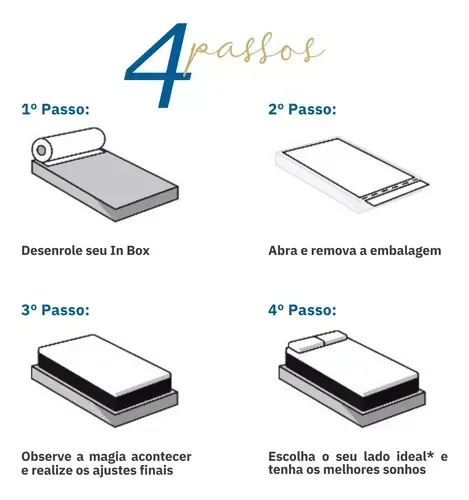 4 passos

1º Passo:

Desenrole seu In Box

2º Passo:

Abra e remova a embalagem

3º Passo:

Observe a magia acontecer e realize os ajustes finais

4º Passo:

Escolha o seu lado ideal* e tenha os melhores sonhos