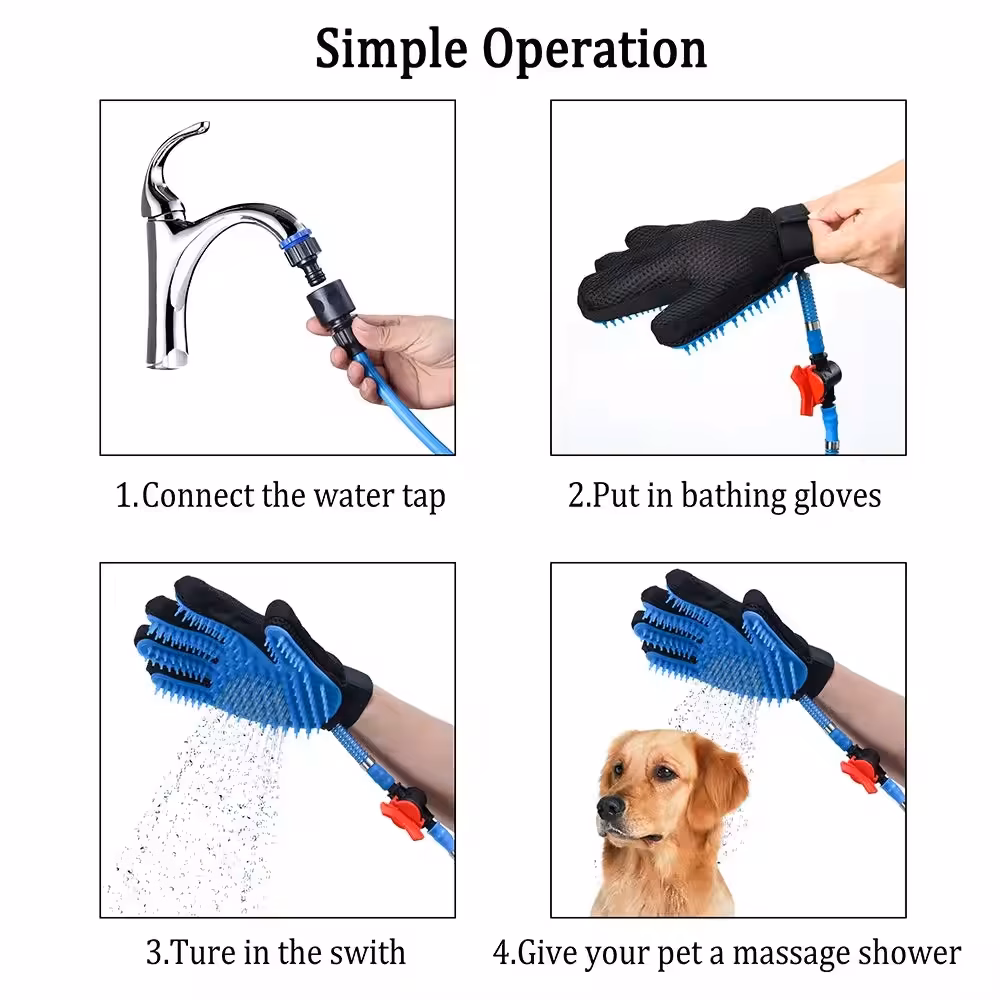 Simple Operation

1.Connect the water tap

2.Put in bathing gloves

3.Ture in the swith

4.Give your pet a massage shower