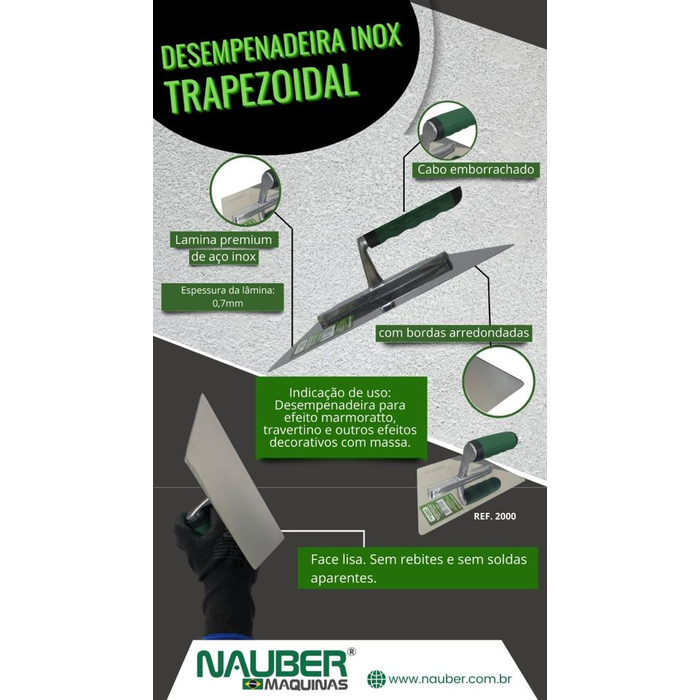 DESEMPENADEIRA INOX
TRAPEZOIDAL

Cabo emborrachado

Lamina premium de aço inox

Espessura da lâmina: 0,7mm

com bordas arredondadas

Indicação de uso: Desempenadeira para efeito marmoratto, travertino e outros efeitos decorativos com massa.

REF. 2000

Face lisa. Sem rebites e sem soldas aparentes.

NAUBER®
MAQUINAS

www.nauber.com.br