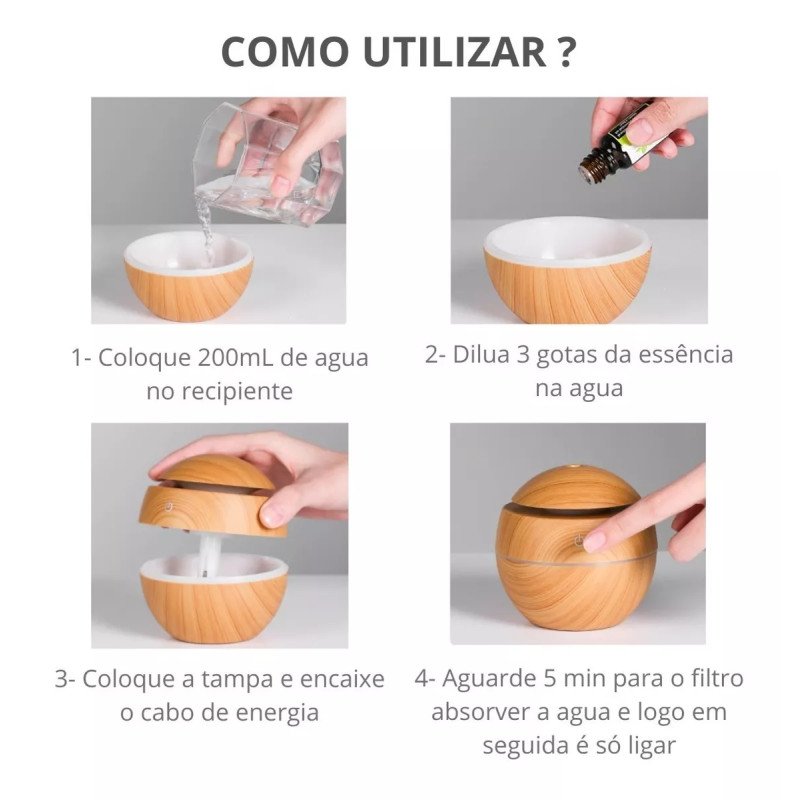 COMO UTILIZAR ?

1- Coloque 200mL de agua no recipiente

2- Dilua 3 gotas da essência na agua

3- Coloque a tampa e encaixe o cabo de energia

4- Aguarde 5 min para o filtro absorver a agua e logo em seguida é só ligar