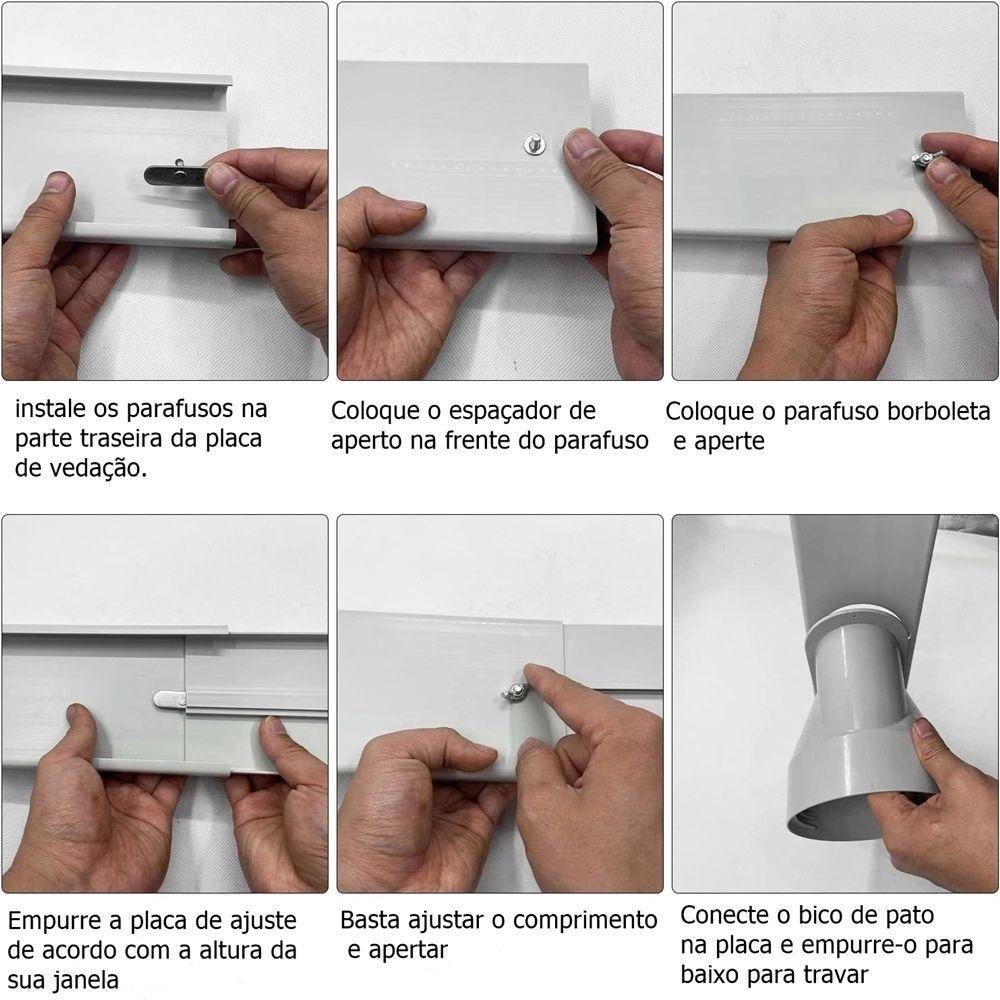 instale os parafusos na parte traseira da placa de vedação.

Coloque o espaçador de aperto na frente do parafuso

Coloque o parafuso borboleta e aperte

Empurre a placa de ajuste de acordo com a altura da sua janela

Basta ajustar o comprimento e apertar

Conecte o bico de pato na placa e empurre-o para baixo para travar