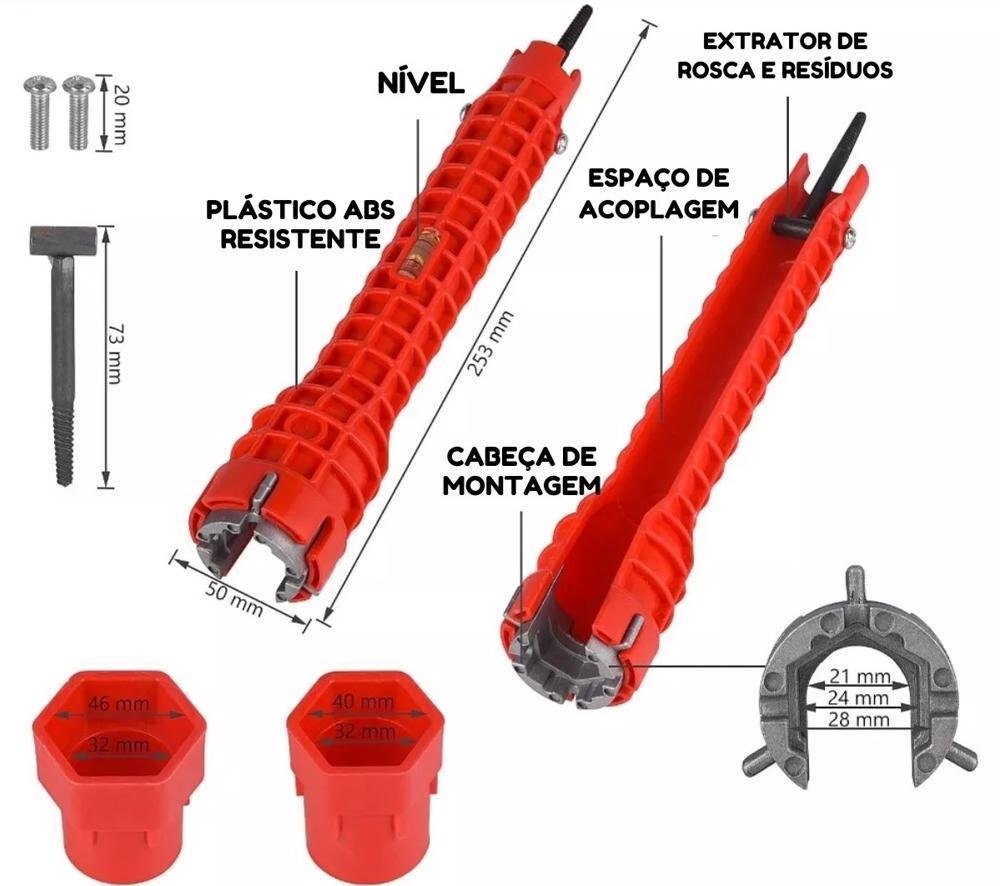 20 mm

73 mm

NÍVEL

PLÁSTICO ABS RESISTENTE

253 mm

50 mm

EXTRATOR DE ROSCA E RESÍDUOS

ESPAÇO DE ACOPLAGEM

CABEÇA DE MONTAGEM

46 mm
32 mm

40 mm
32 mm

21 mm
24 mm
28 mm